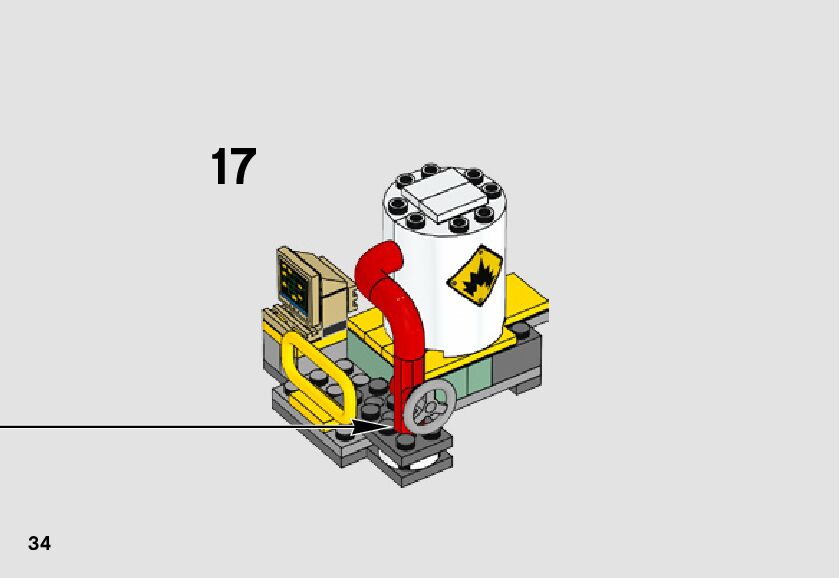 17

34