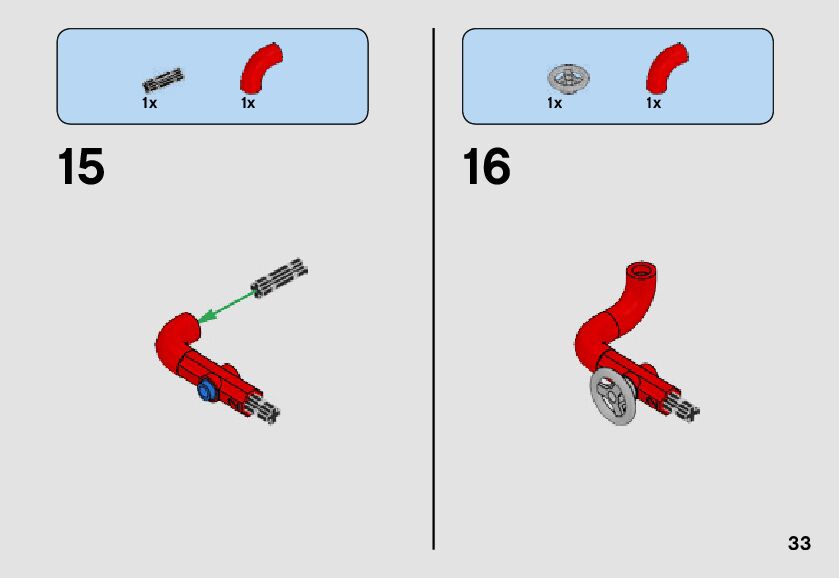 1x 1x

15

1x 1x

16

33