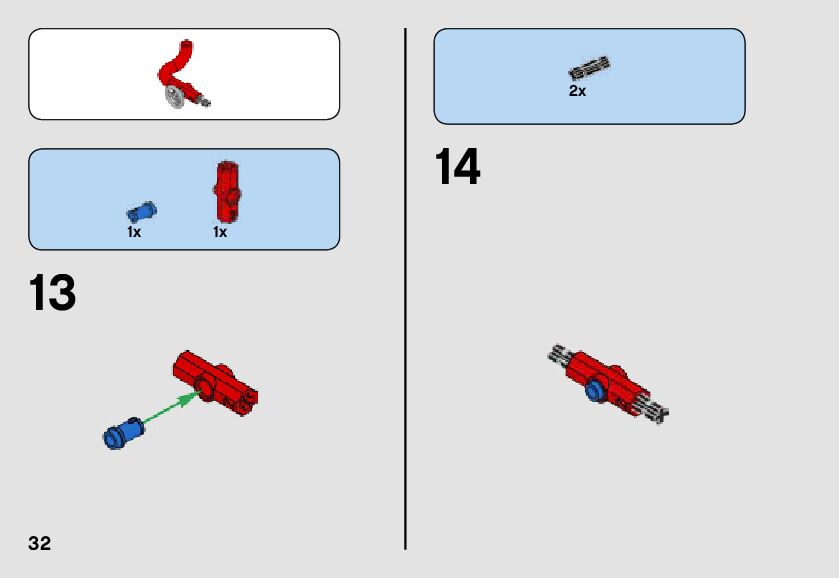 1x 1x

13

32

2x

14