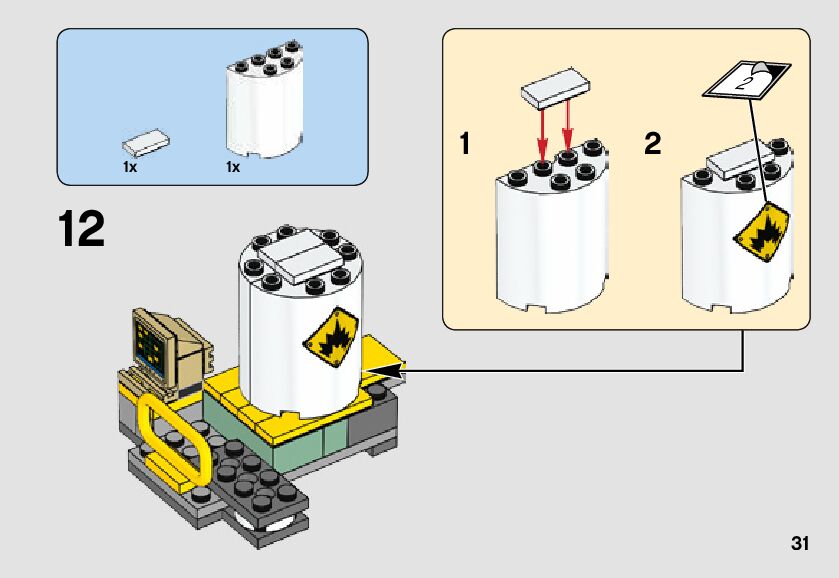 1x
1x

12

1

2

2

31