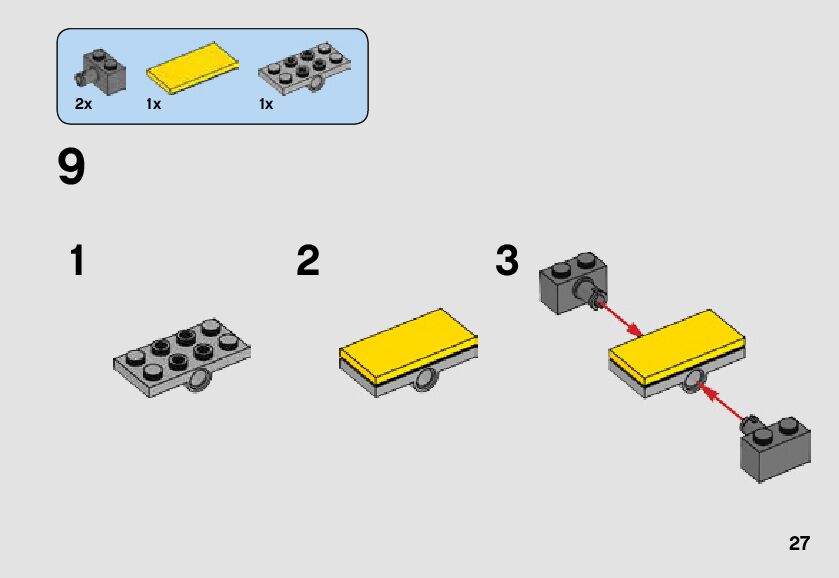 2x 1x 1x

9

1

2

3

27