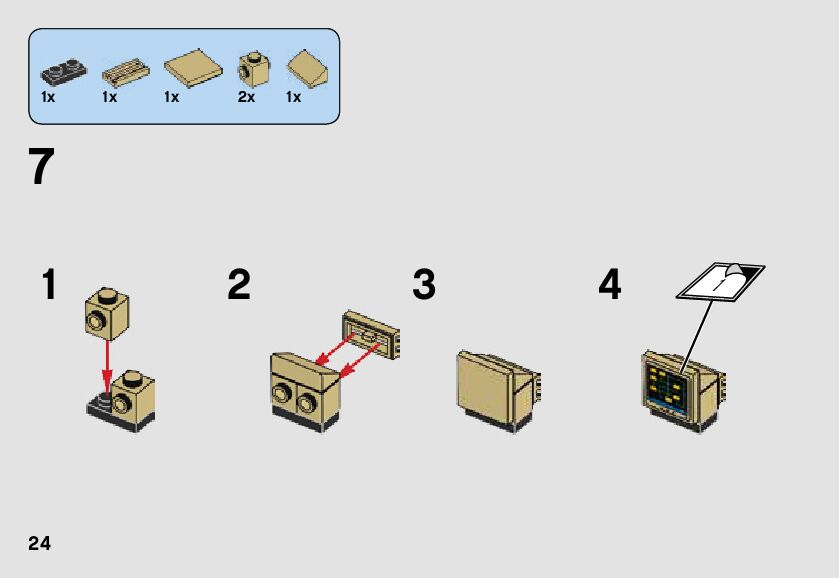 1x 1x 1x 2x 1x

7

1

2

3

4

24