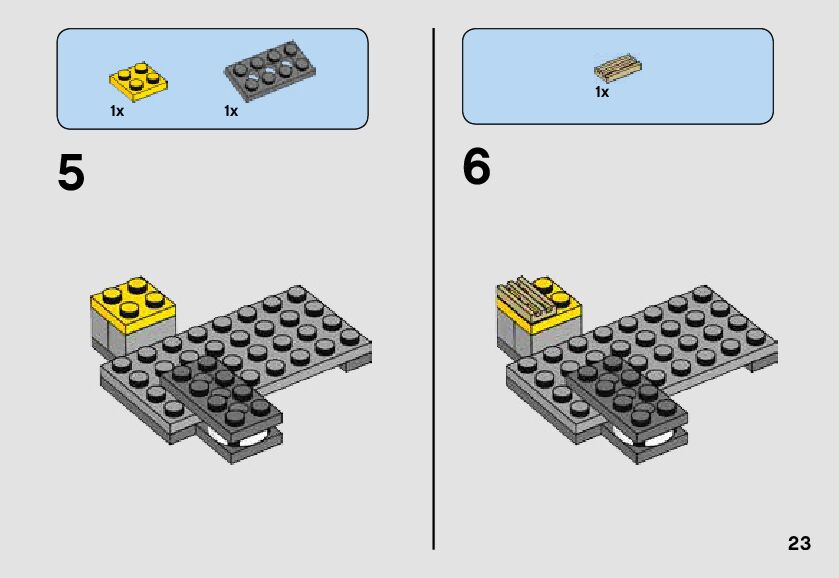 1x 1x

5

1x

6

23