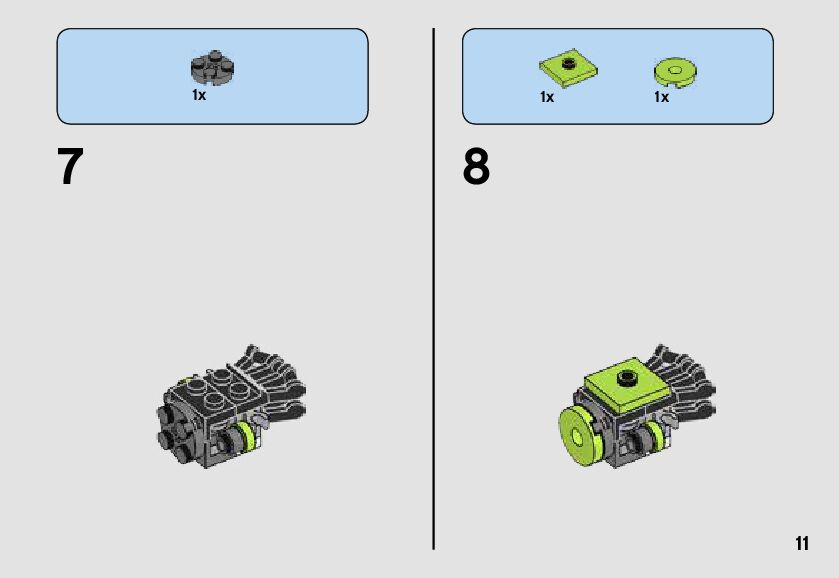 1x

7

1x

1x

8

11