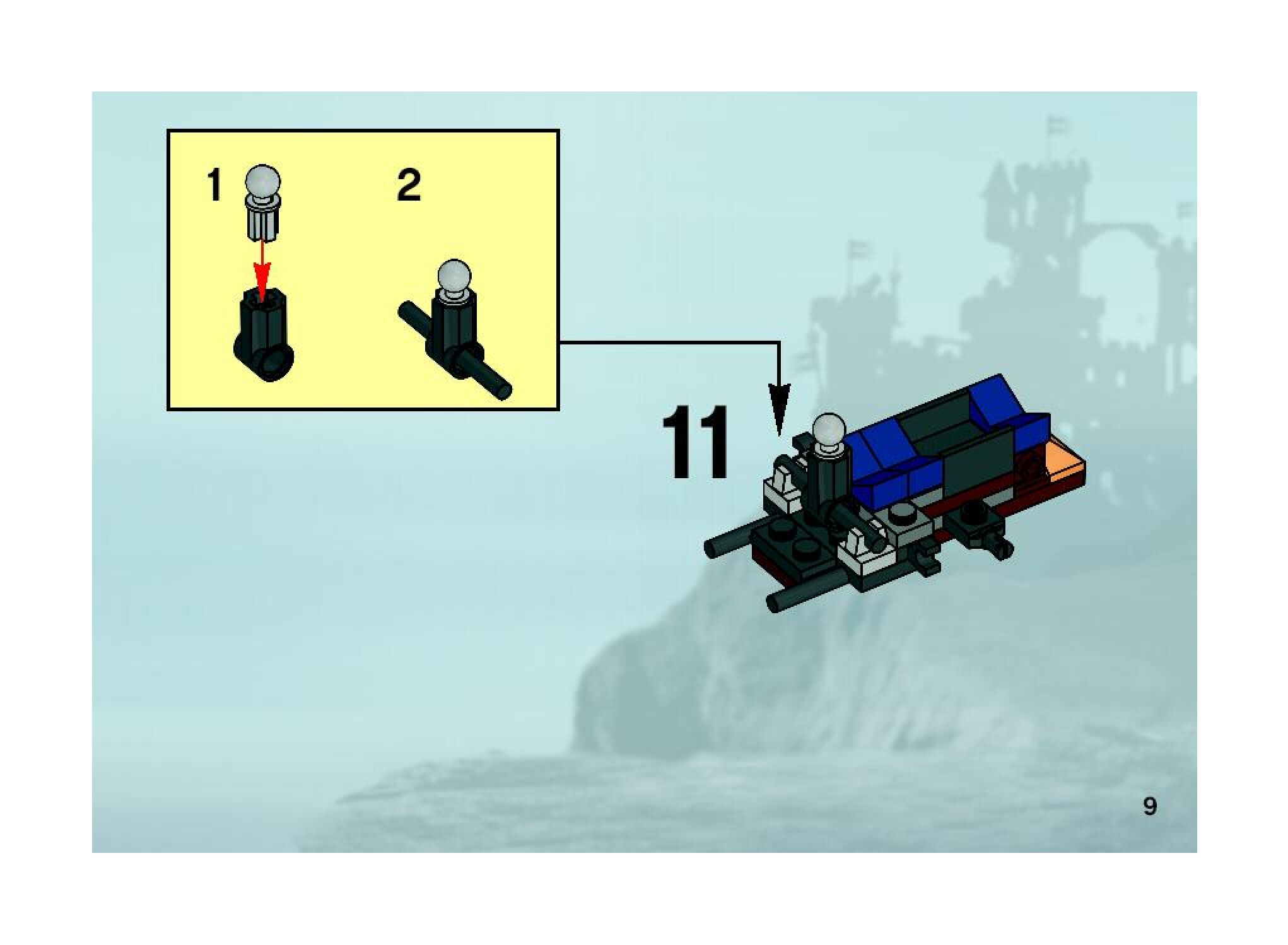 1

2

11

9