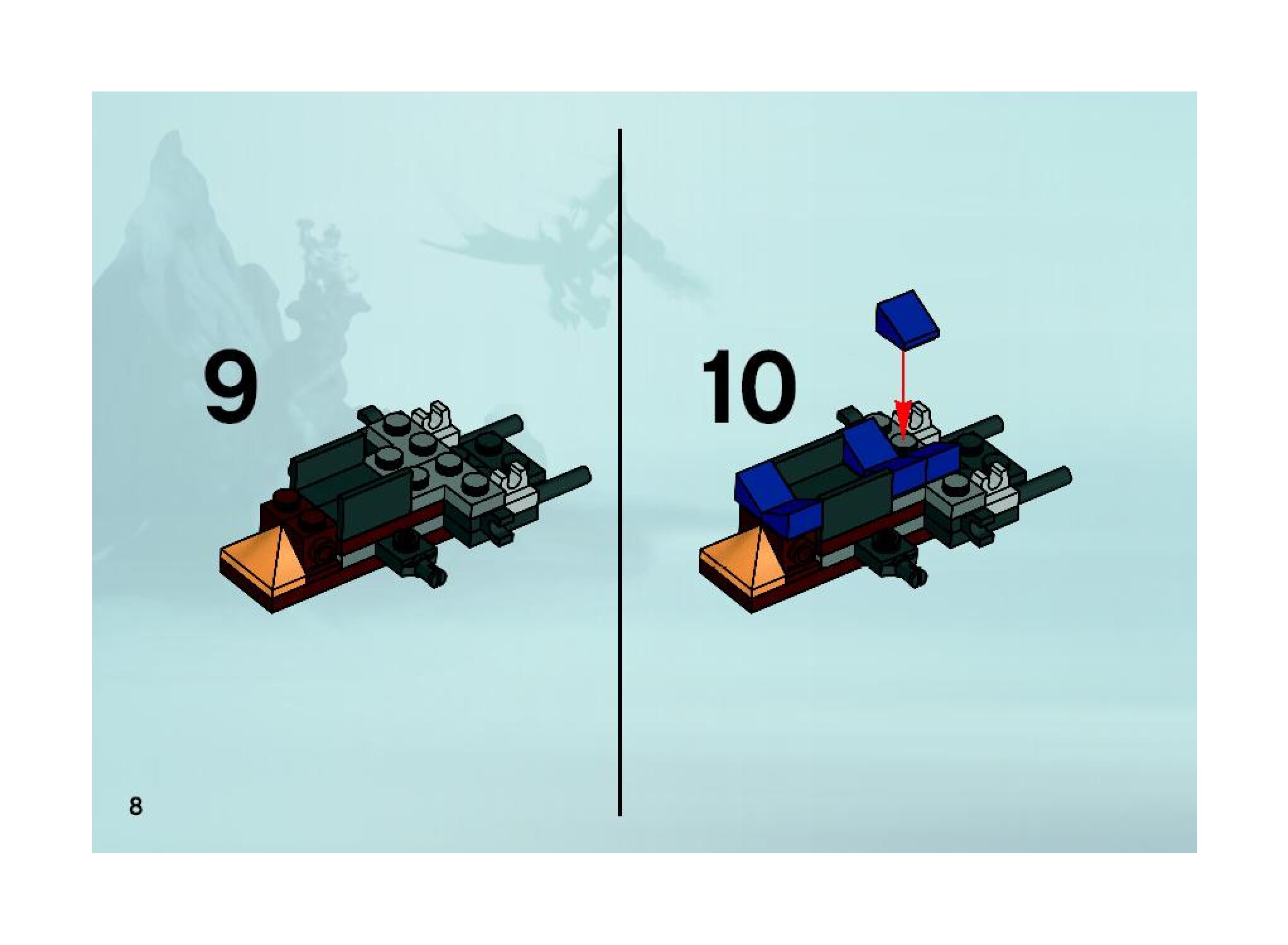 9

10

8