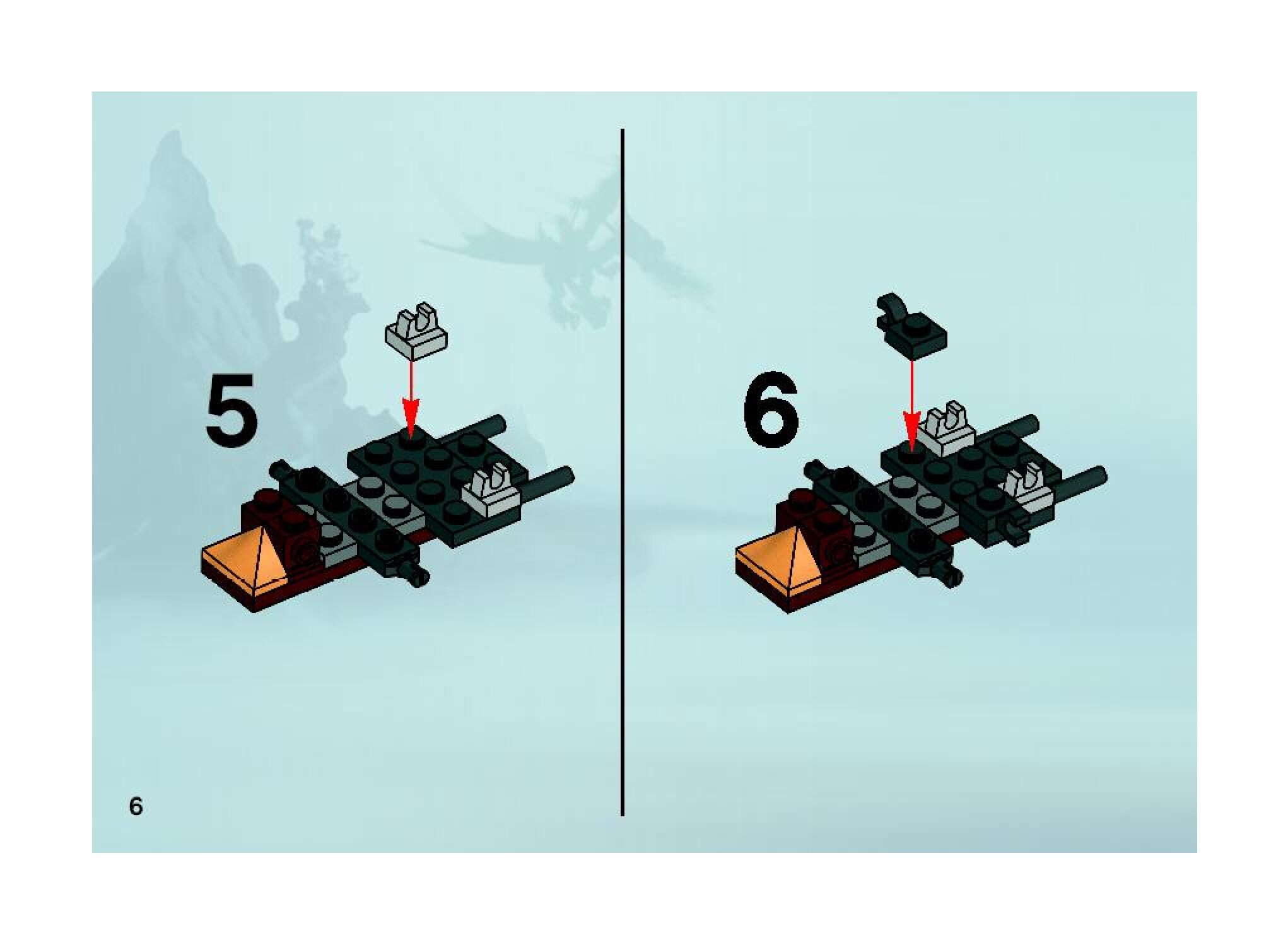 5

6

6