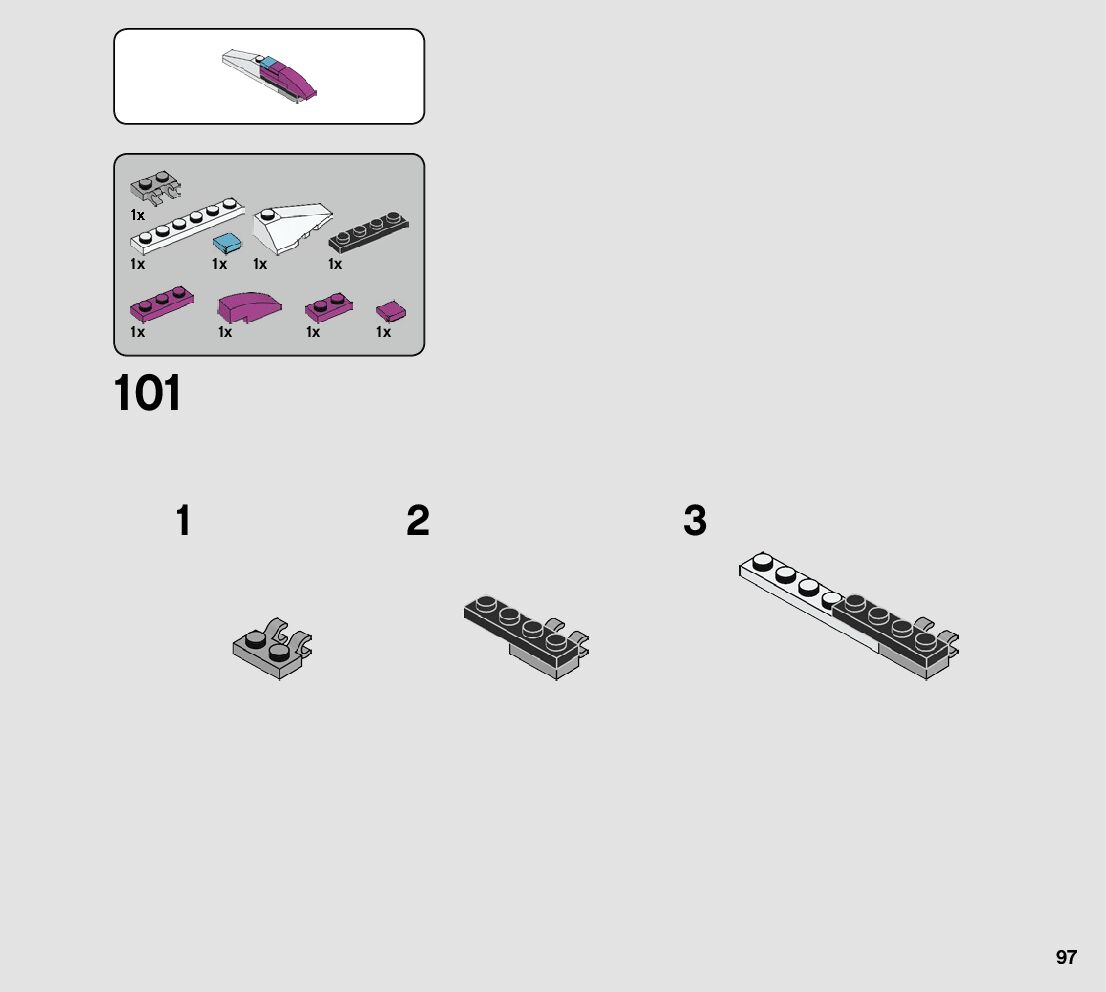 1x

1x 1x 1x 1x

1x 1x 1x 1x

101

1

2

3

97