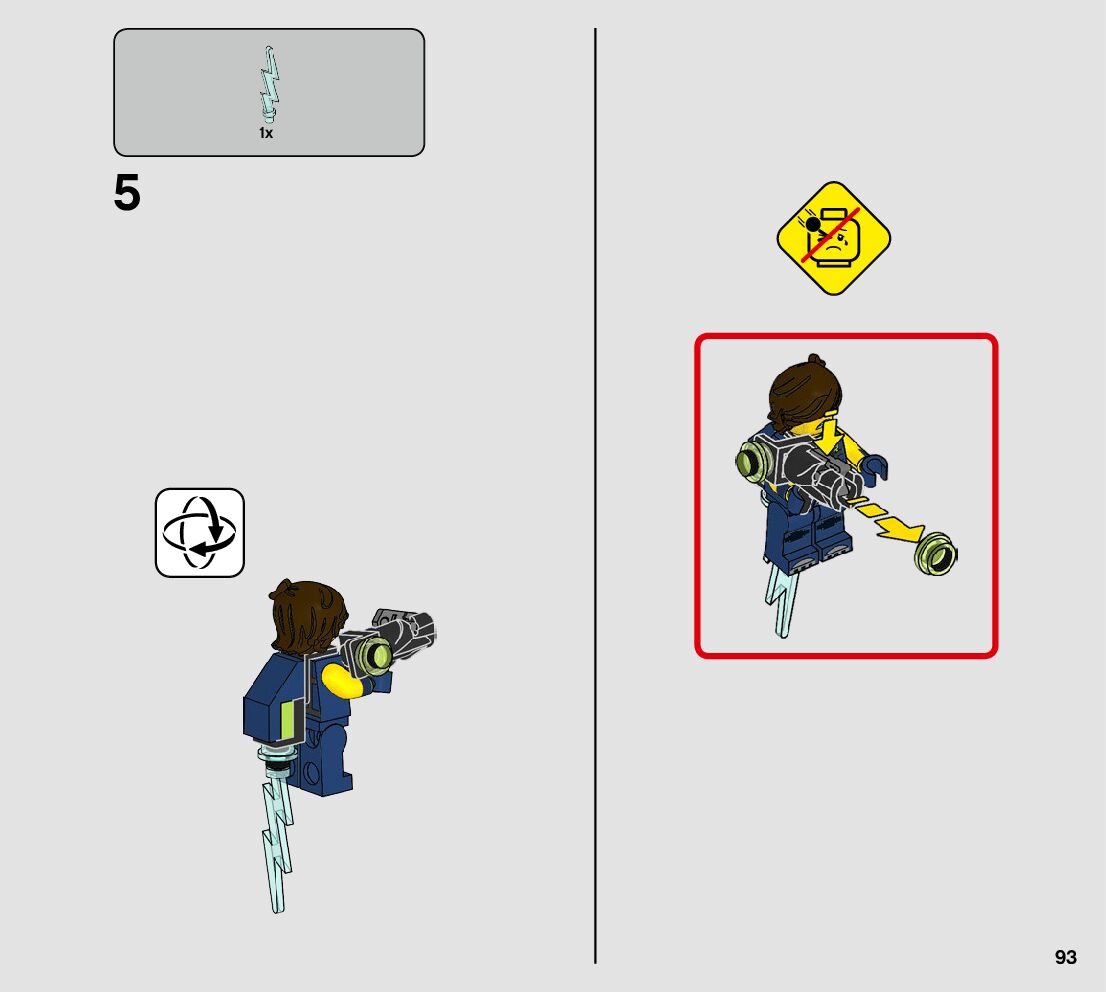 1x

5

93