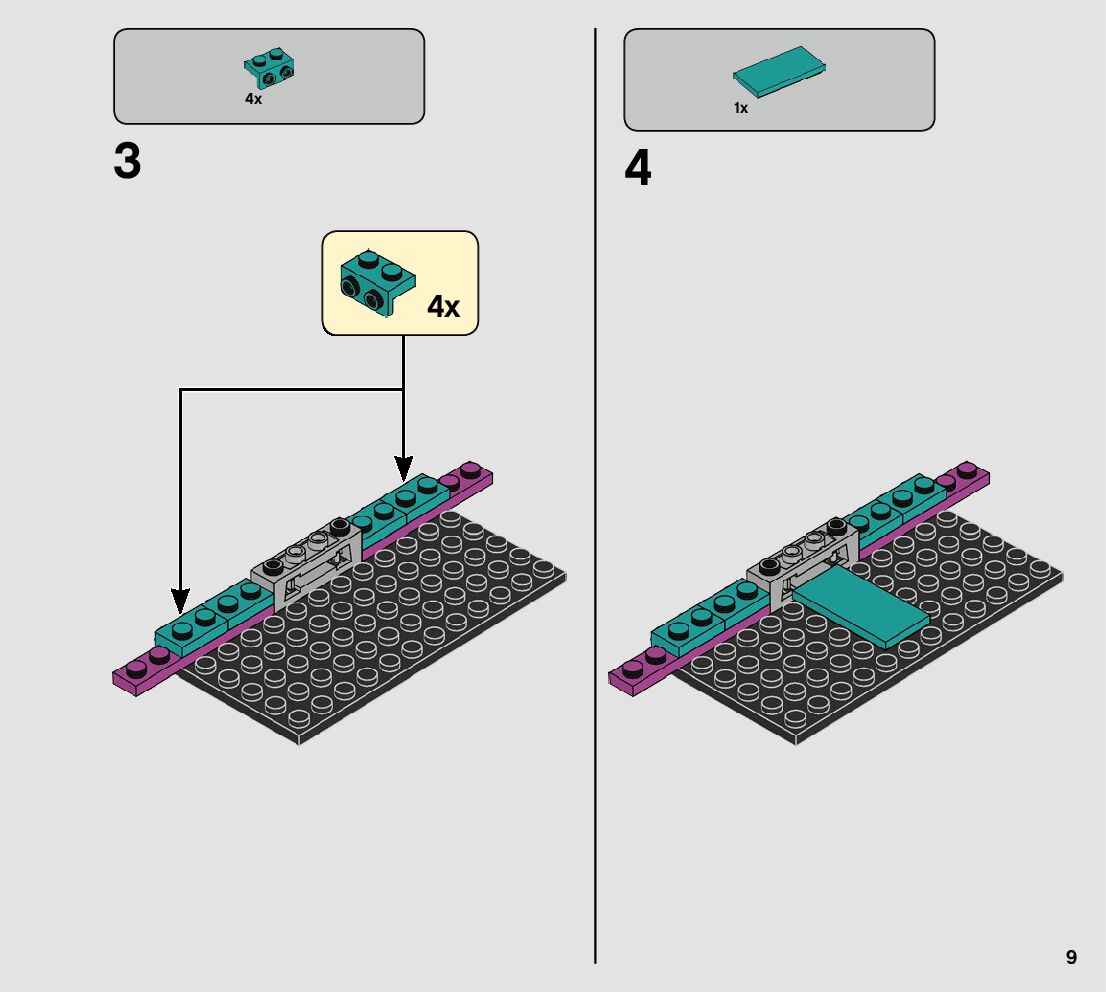 4x

3

4x

1x

4

9