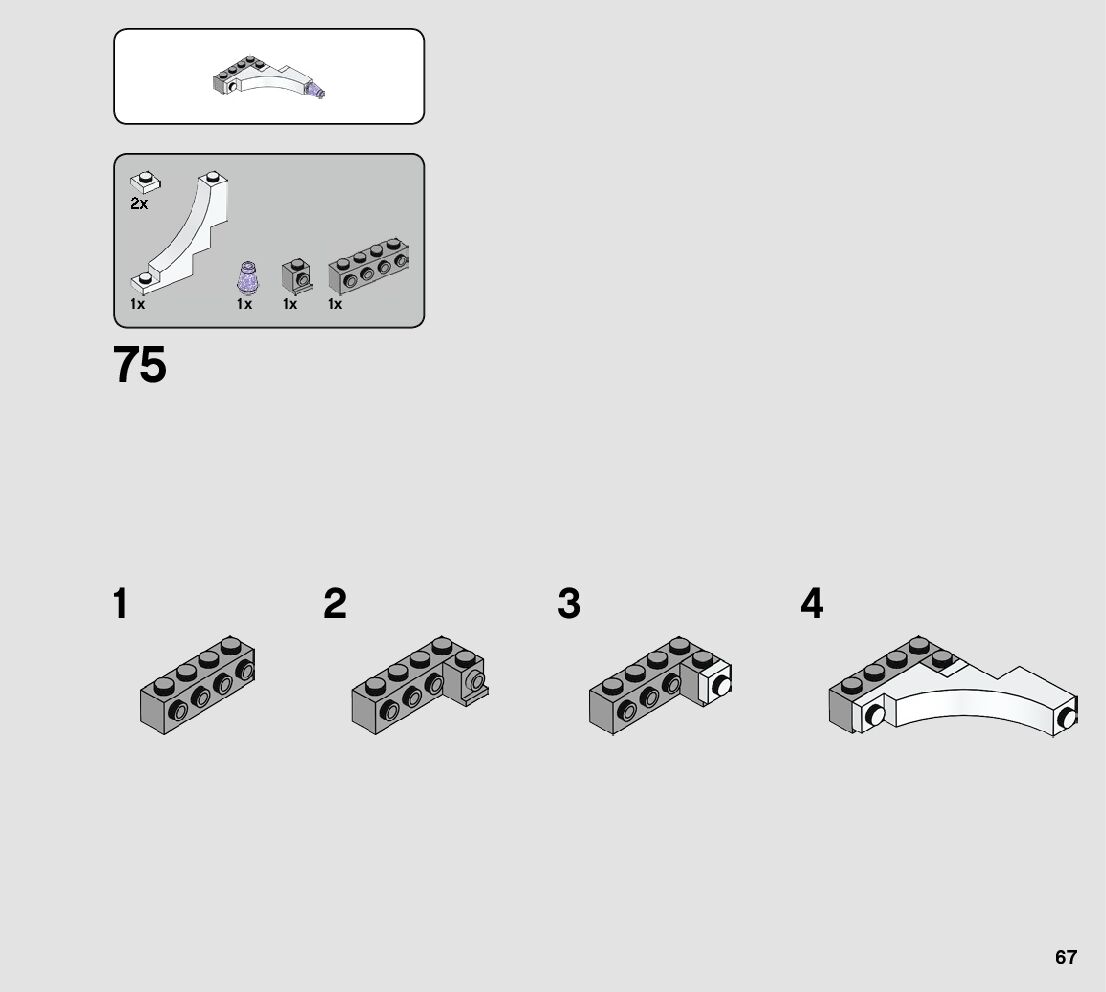 2x

1x

1x

1x

1x

75

1

2

3

4

67