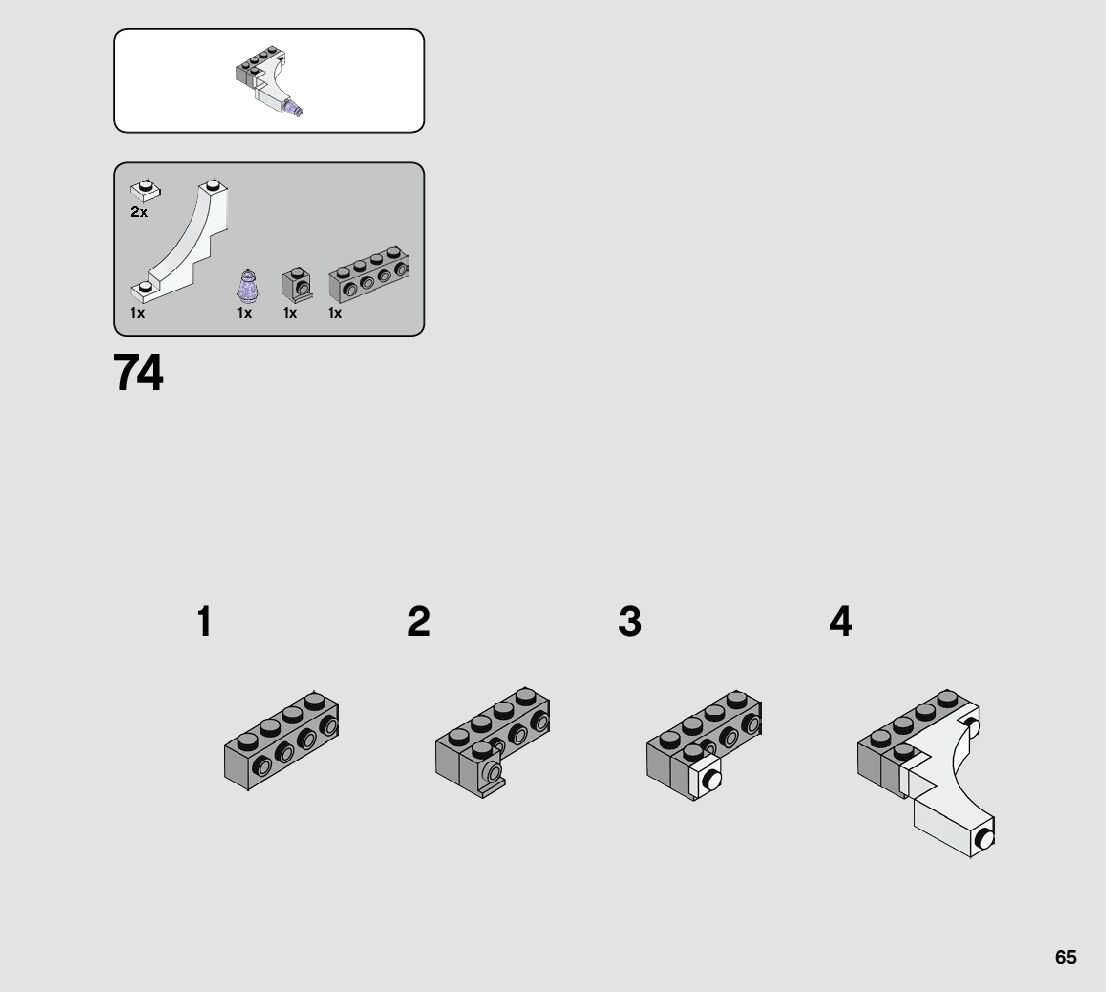 2x

1x

1x

1x

1x

74

1

2

3

4

65