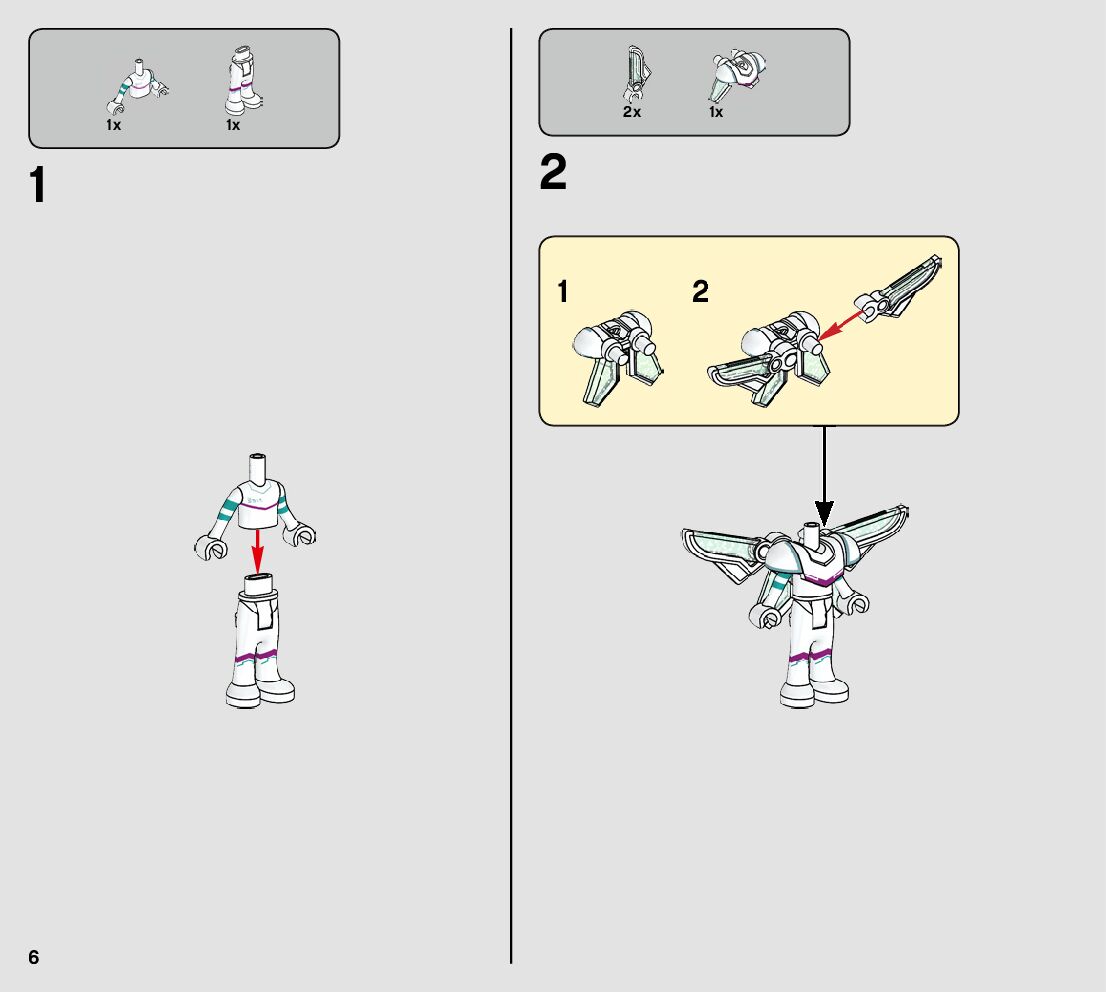 1x 1x

1

2x 1x

2

1 2

6