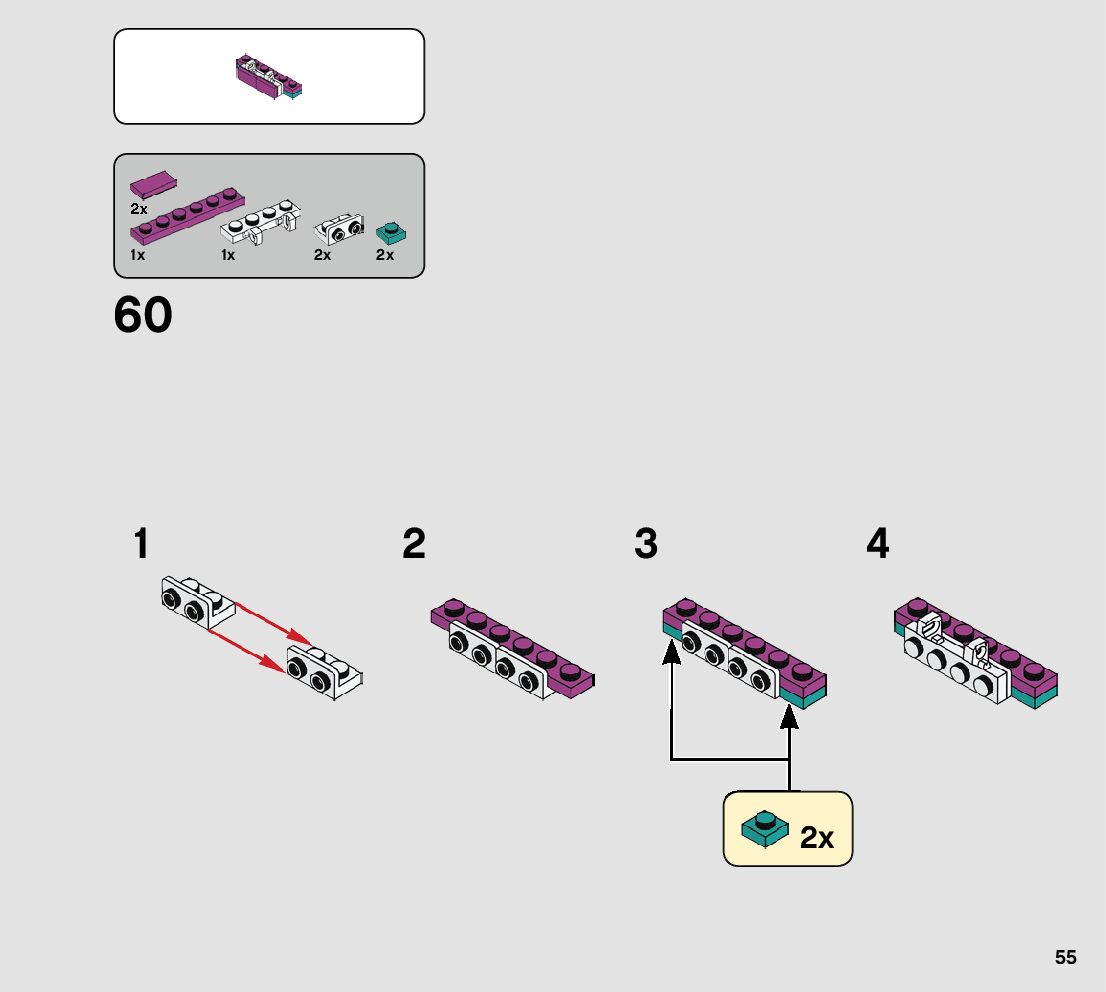 2x
1x
1x
2x
2x

60

1

2

3

4

2x

55