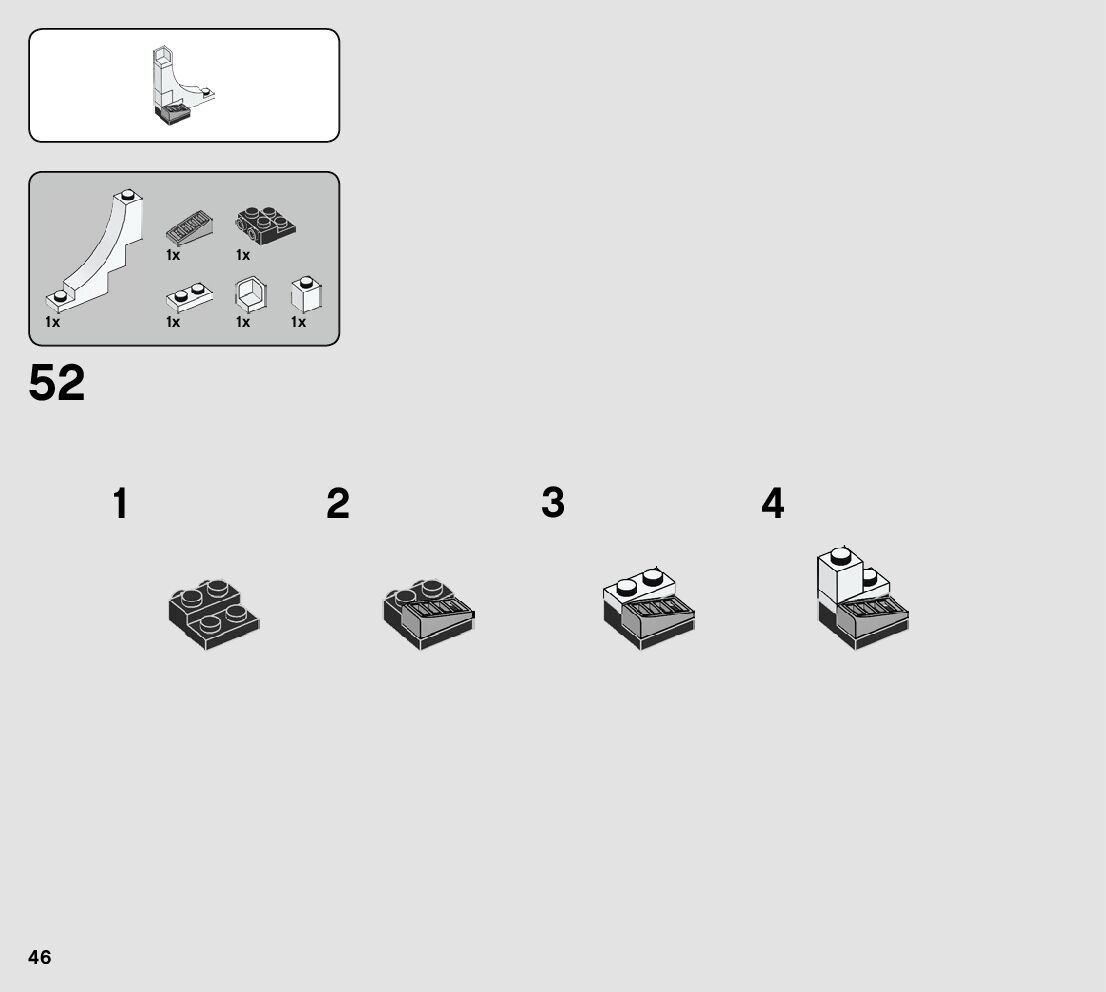 1x
1x
1x
1x
1x
1x

52

1
2
3
4

46