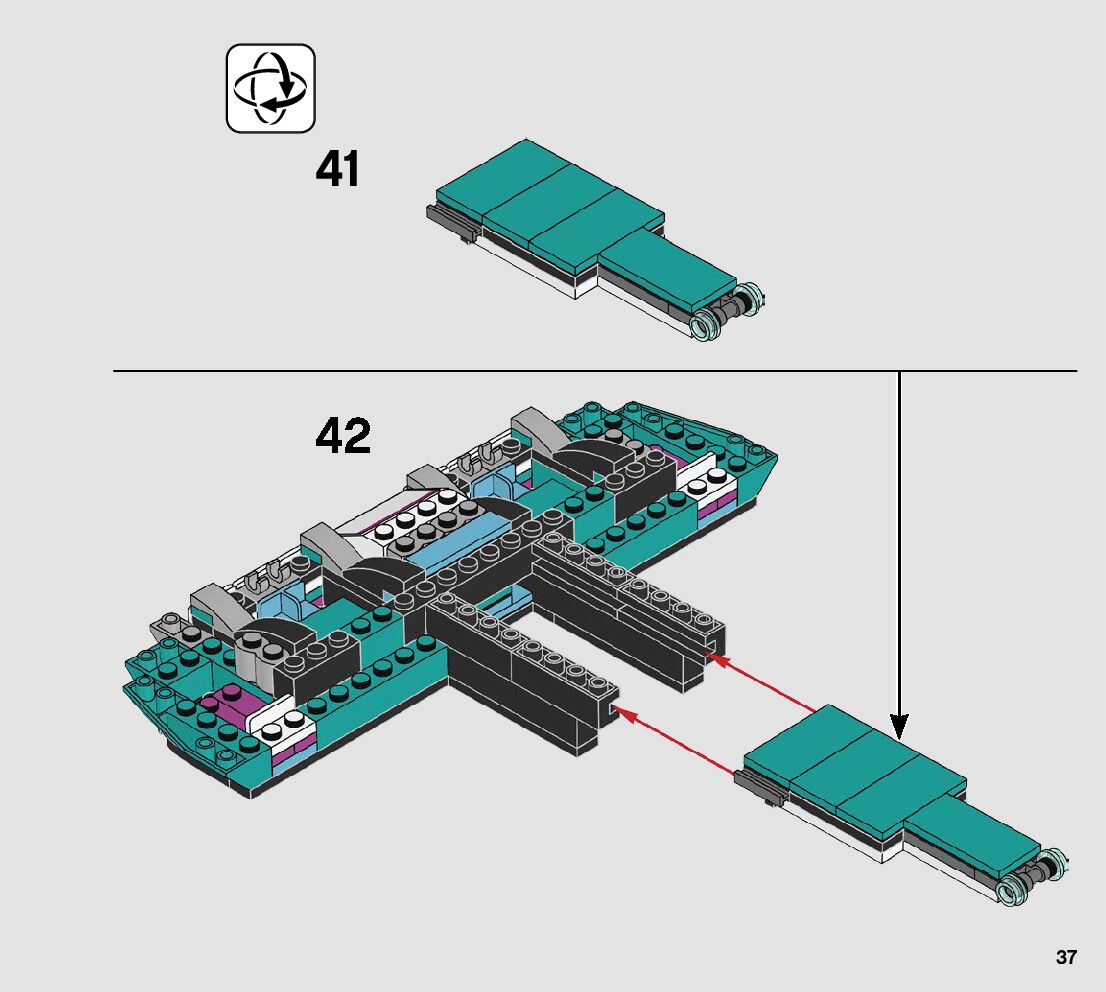 41

42

37