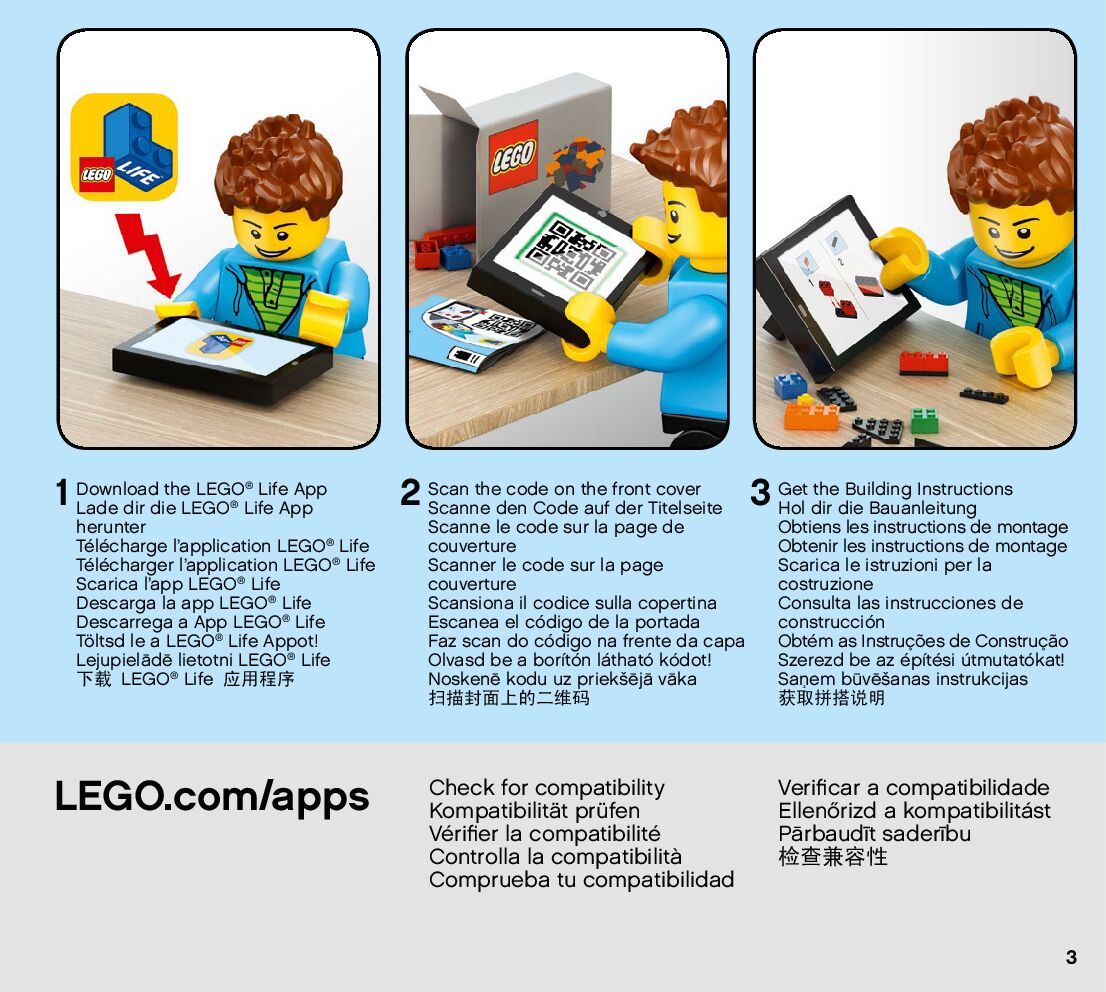 LEGO LIFE

LEGO

1 Download the LEGO® Life App
Lade dir die LEGO® Life App herunter
Télécharge l'application LEGO® Life
Télécharger l'application LEGO® Life
Scarica l'app LEGO® Life
Descarga la app LEGO® Life
Descarrega a App LEGO® Life
Töltsd le a LEGO® Life Appot!
Lejupielādē lietotni LEGO® Life
下载 LEGO® Life 应用程序

2 Scan the code on the front cover
Scanne den Code auf der Titelseite
Scanne le code sur la page de couverture
Scanner le code sur la page couverture
Scansiona il codice sulla copertina
Escanea el código de la portada
Faz scan do código na frente da capa
Olvasd be a borítón látható kódot!
Noskenē kodu uz priekšējā vāka
扫描封面上的二维码

3 Get the Building Instructions
Hol dir die Bauanleitung
Obtiens les instructions de montage
Obtenir les instructions de montage
Scarica le istruzioni per la costruzione
Consulta las instrucciones de construcción
Obtém as Instruções de Construção
Szerezd be az építési útmutatókat!
Saņem būvēšanas instrukcijas
获取拼搭说明

LEGO.com/apps

Check for compatibility
Kompatibilität prüfen
Vérifier la compatibilité
Controlla la compatibilità
Comprueba tu compatibilidad

Verificar a compatibilidade
Ellenőrizd a kompatibilitást
Pārbaudīt saderību
检查兼容性

3