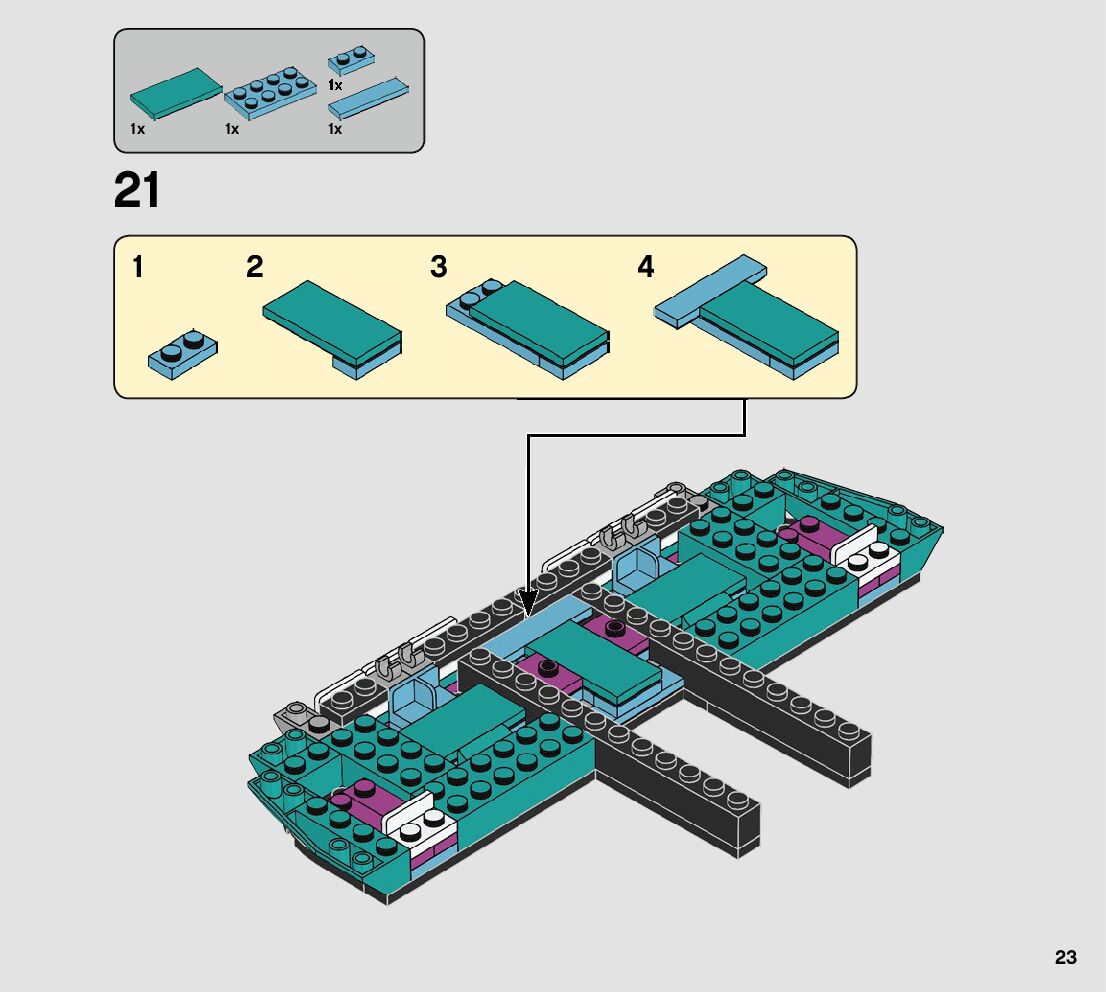 1x 1x 1x 1x

21

1 2 3 4

23