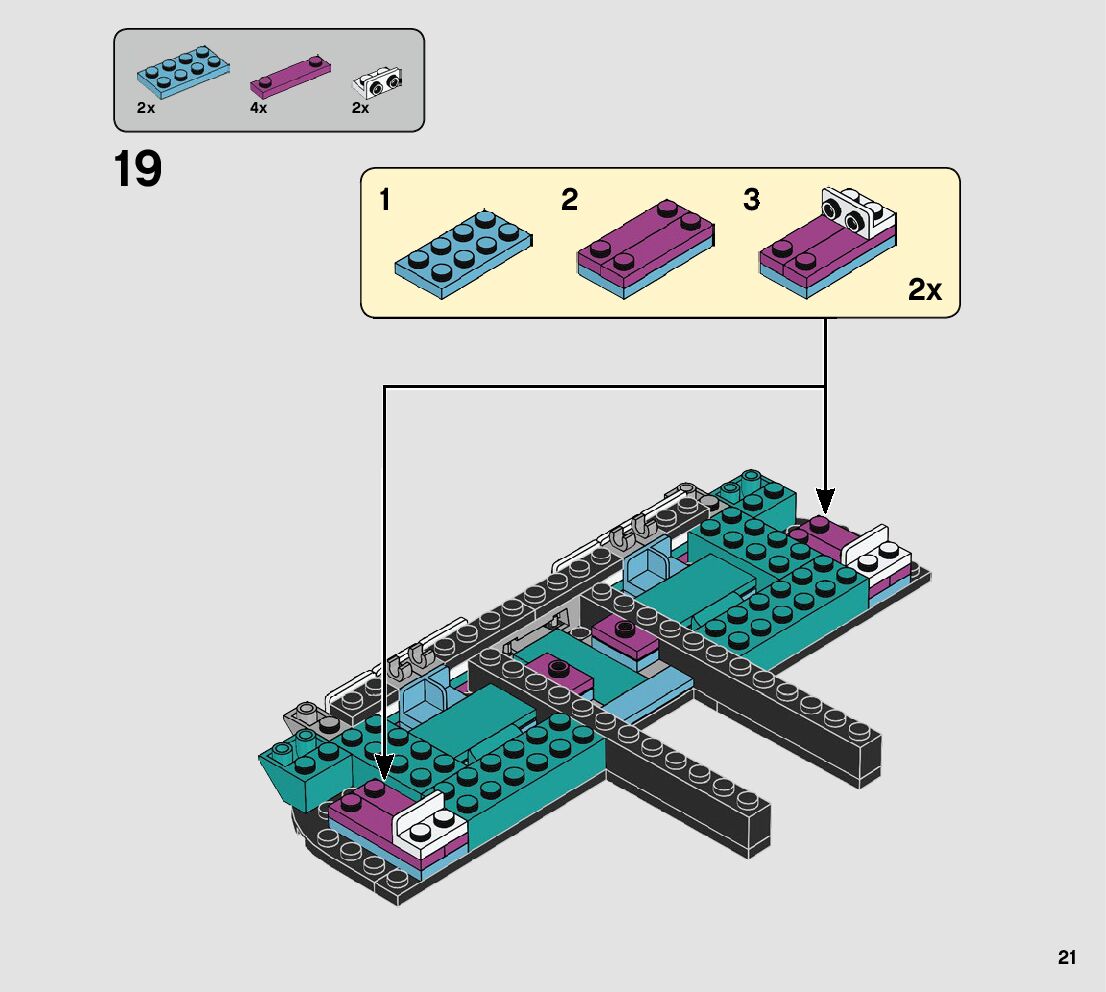 2x 4x 2x

19

1 2 3

2x

21