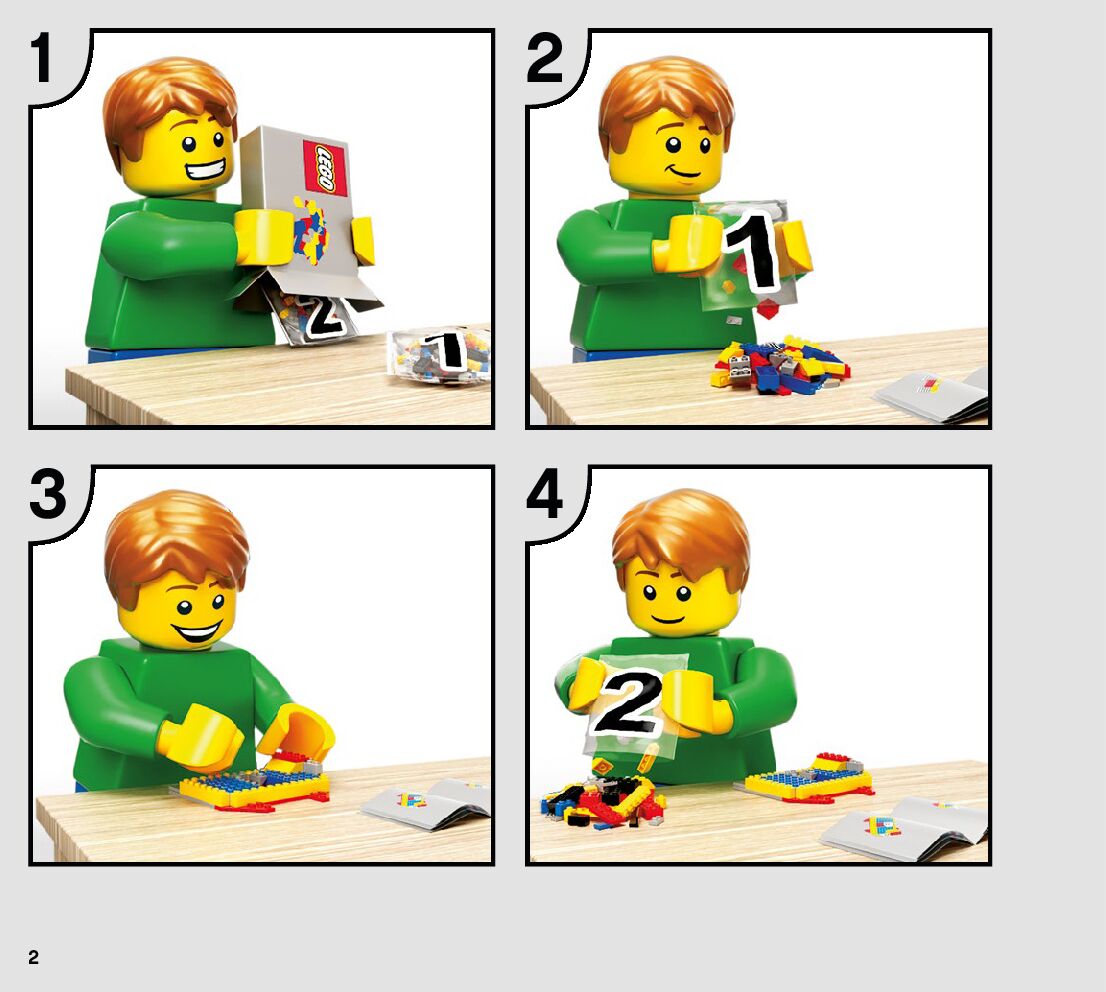 1

LEGO

2

1

2

1

3

4

2

2