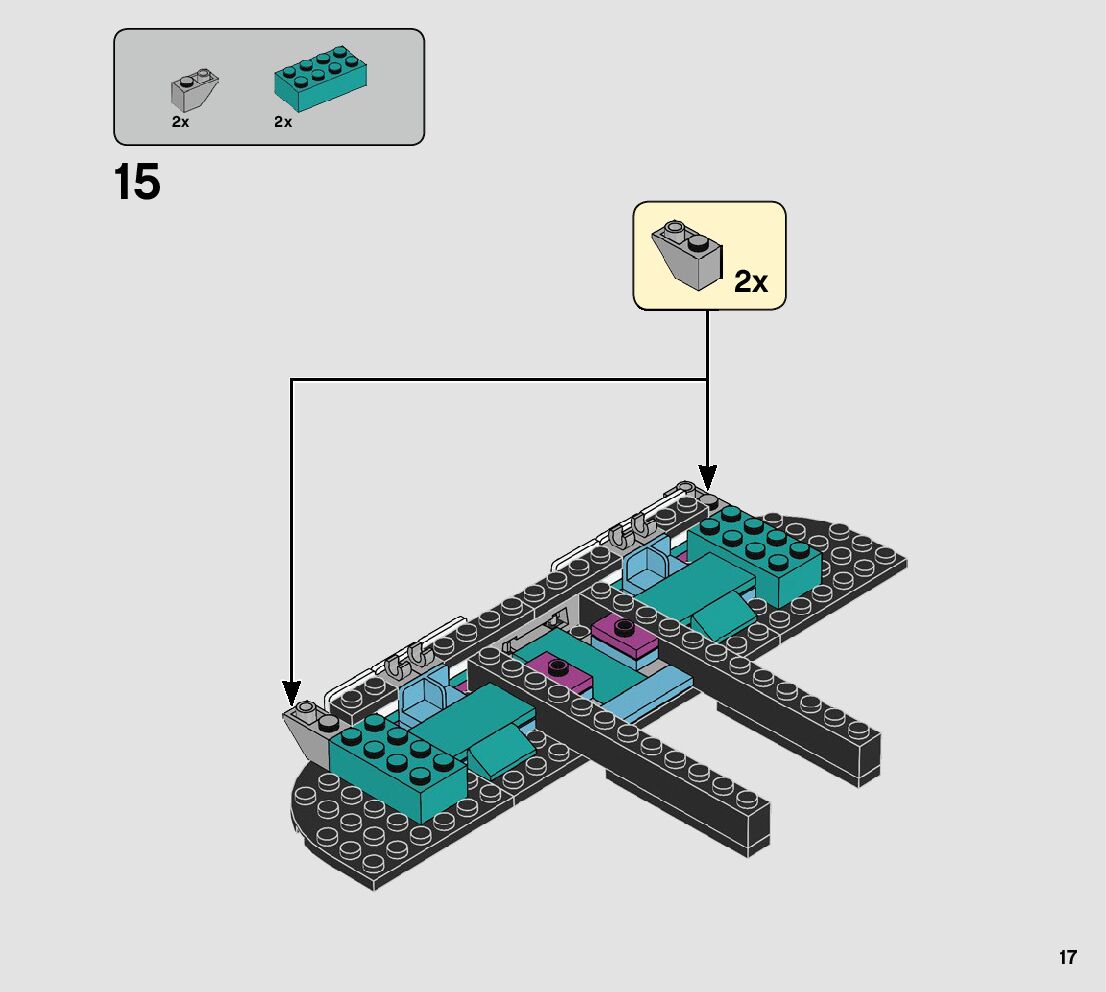 2x 2x

15

2x

17