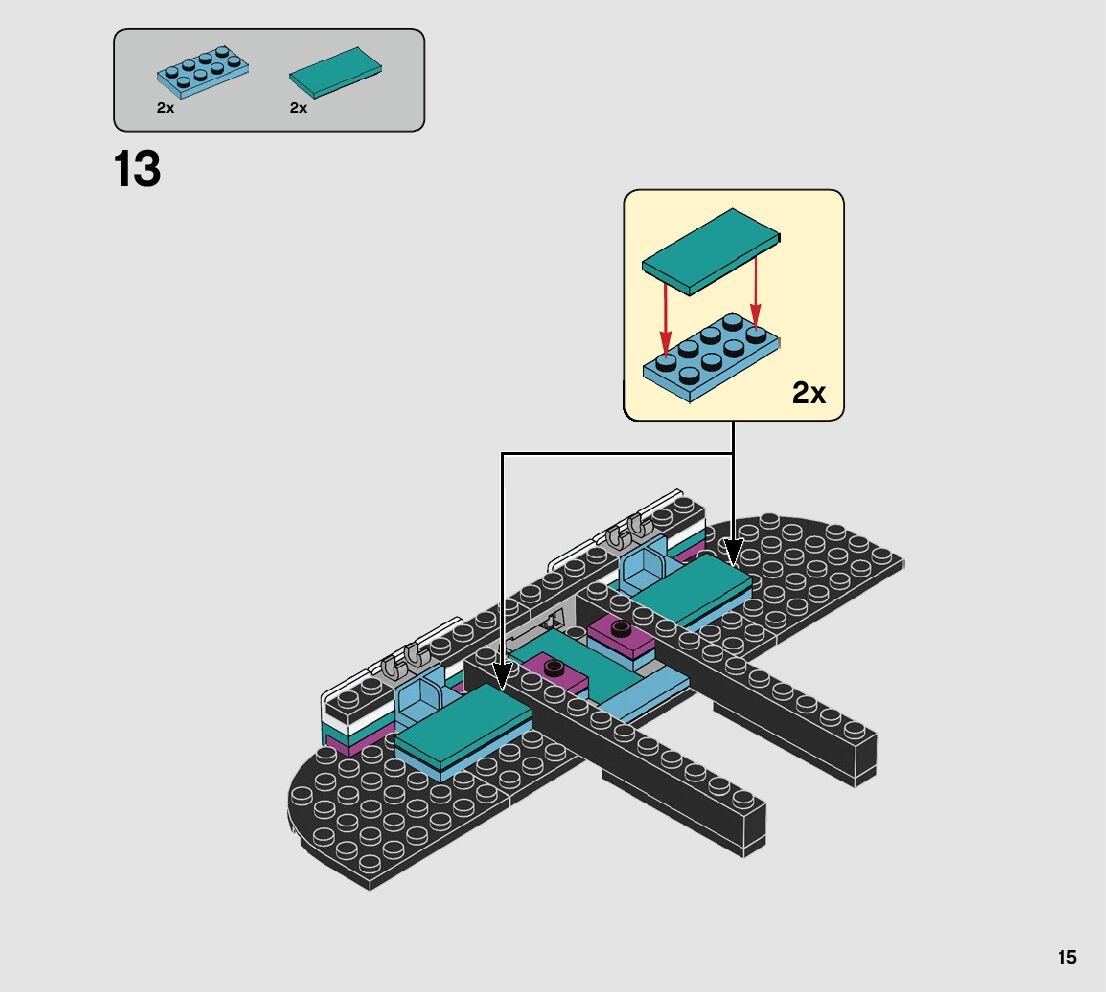 2x
2x

13

2x

15