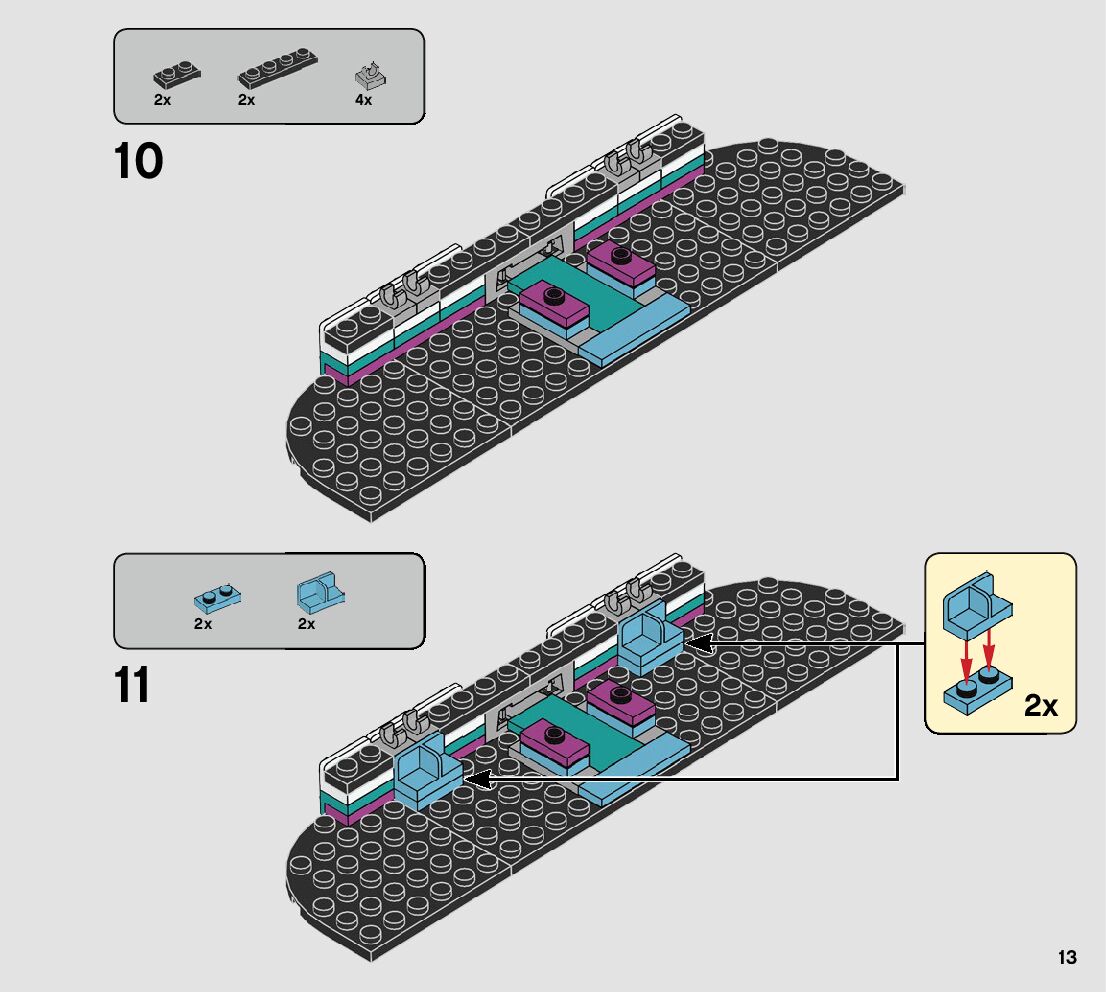 2x 2x 4x

10

2x 2x

11

2x

13