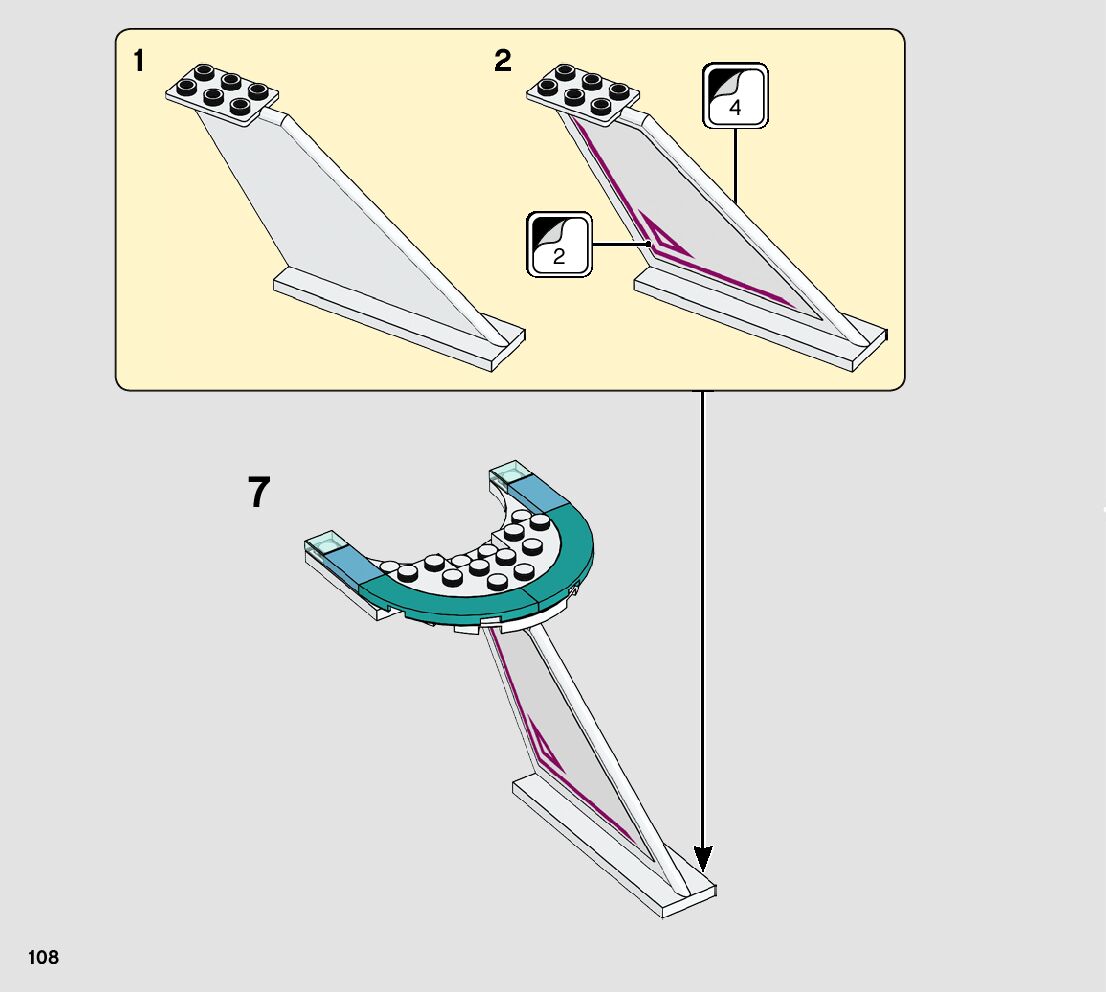 1

2

4

2

7

108