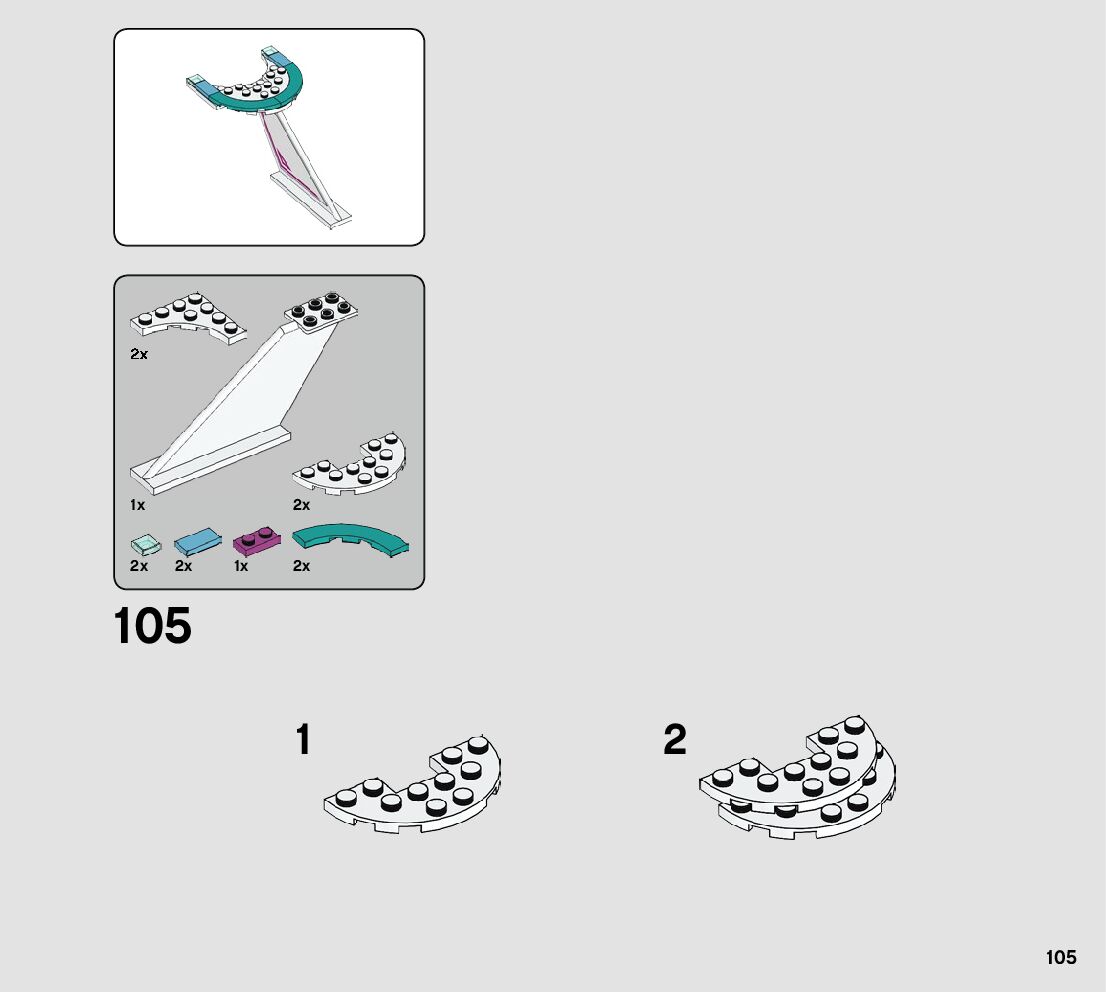 2x

1x

2x

2x 2x 1x 2x

105

1

2

105