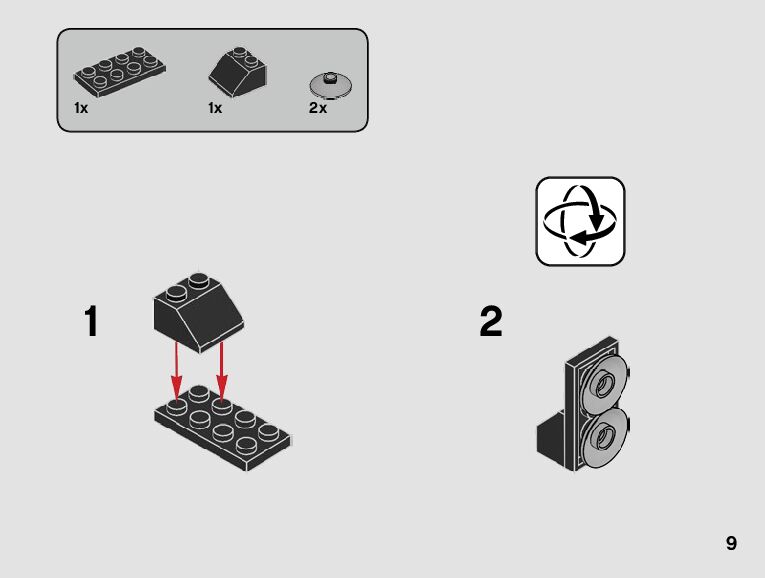 1x
1x
2x

1

2

9