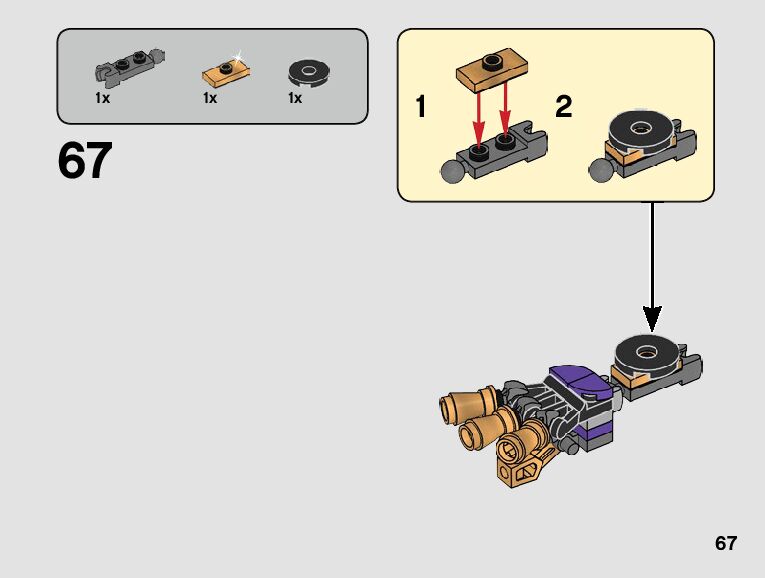 1x
1x
1x

67

1
2

67