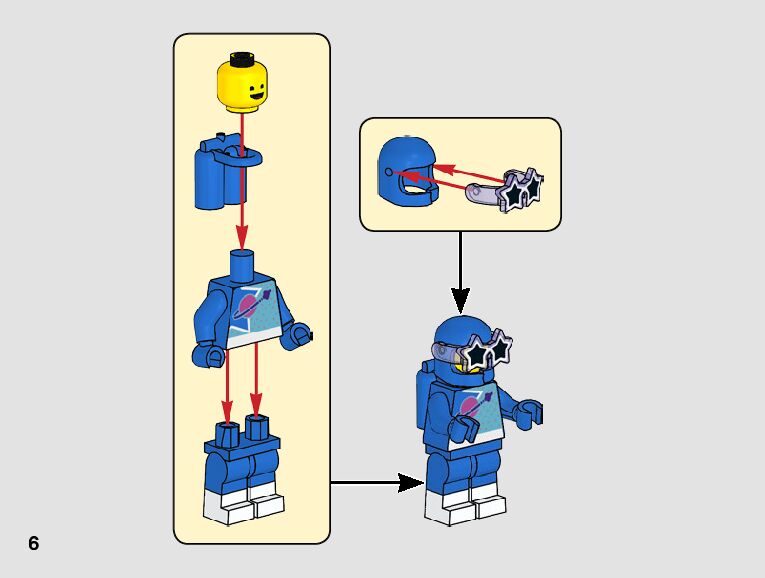 6