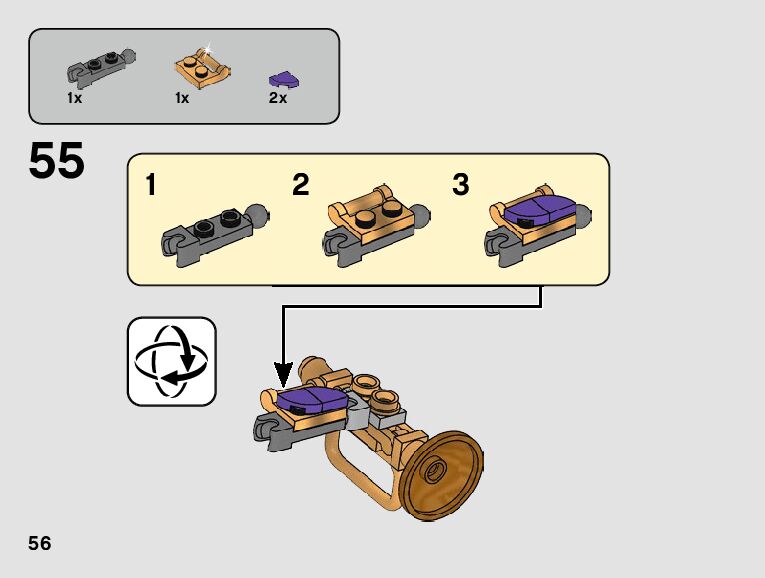 1x 1x 2x

55

1 2 3

56