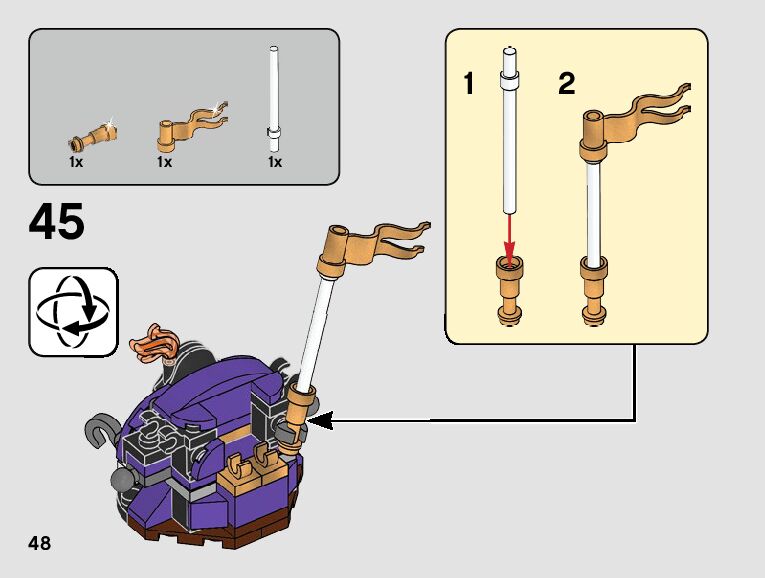 1x 1x 1x

45

1 2

48