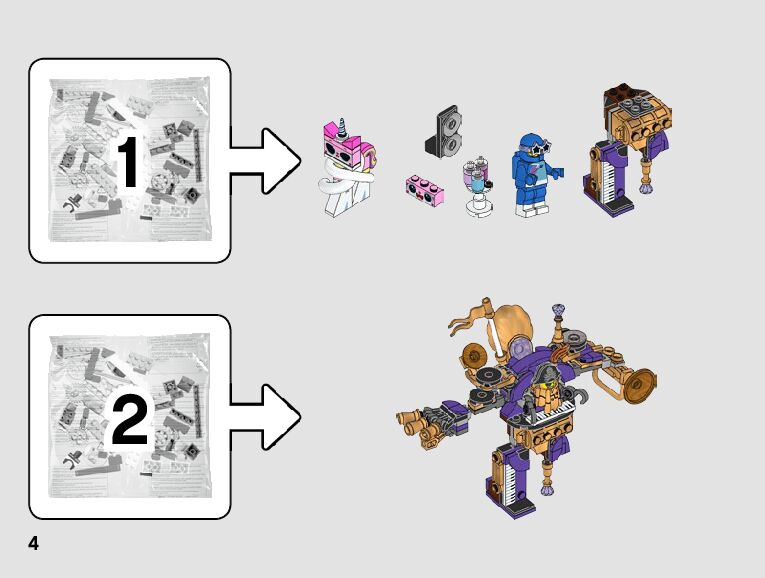 1

2

4