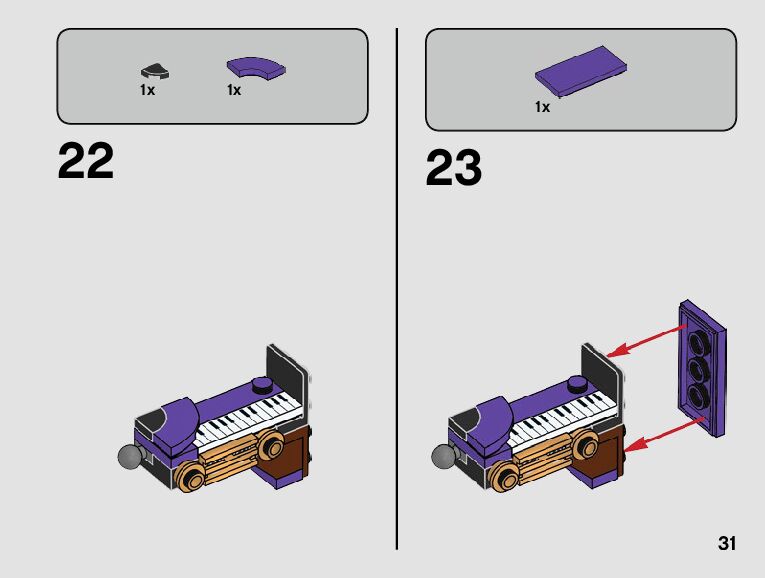 1x 1x

22

1x

23

31