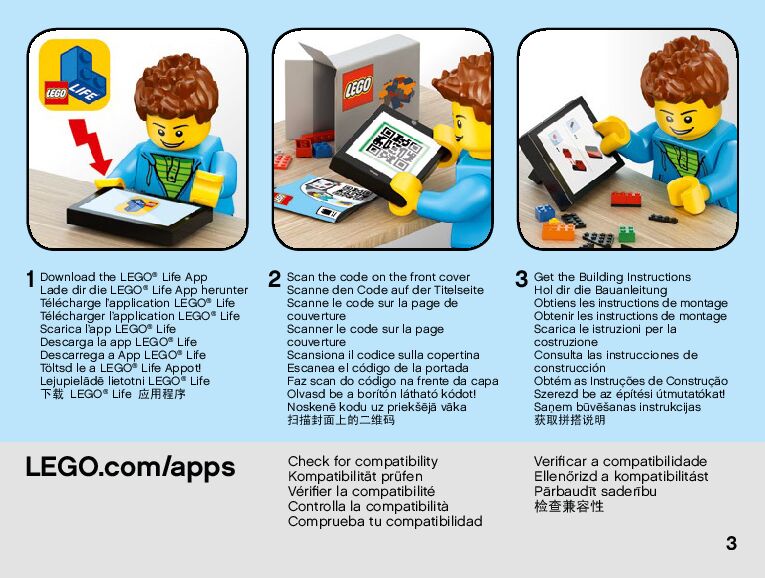 LEGO LIFE

LEGO

1 Download the LEGO® Life App
Lade dir die LEGO® Life App herunter
Télécharge l'application LEGO® Life
Télécharger l'application LEGO® Life
Scarica l'app LEGO® Life
Descarga la app LEGO® Life
Descarrega a App LEGO® Life
Töltsd le a LEGO® Life Appot!
Lejupielādē lietotni LEGO® Life
下载 LEGO® Life 应用程序

2 Scan the code on the front cover
Scanne den Code auf der Titelseite
Scanne le code sur la page de couverture
Scanner le code sur la page couverture
Scansiona il codice sulla copertina
Escanea el código de la portada
Faz scan do código na frente da capa
Olvasd be a borítón látható kódot!
Noskenē kodu uz priekšējā vāka
扫描封面上的二维码

3 Get the Building Instructions
Hol dir die Bauanleitung
Obtiens les instructions de montage
Obtenir les instructions de montage
Scarica le istruzioni per la costruzione
Consulta las instrucciones de construcción
Obtém as Instruções de Construção
Szerezd be az építési útmutatókat!
Saņem būvēšanas instrukcijas
获取拼搭说明

LEGO.com/apps

Check for compatibility
Kompatibilität prüfen
Vérifier la compatibilité
Controlla la compatibilità
Comprueba tu compatibilidad

Verificar a compatibilidade
Ellenőrizd a kompatibilitást
Pārbaudīt saderību
检查兼容性

3