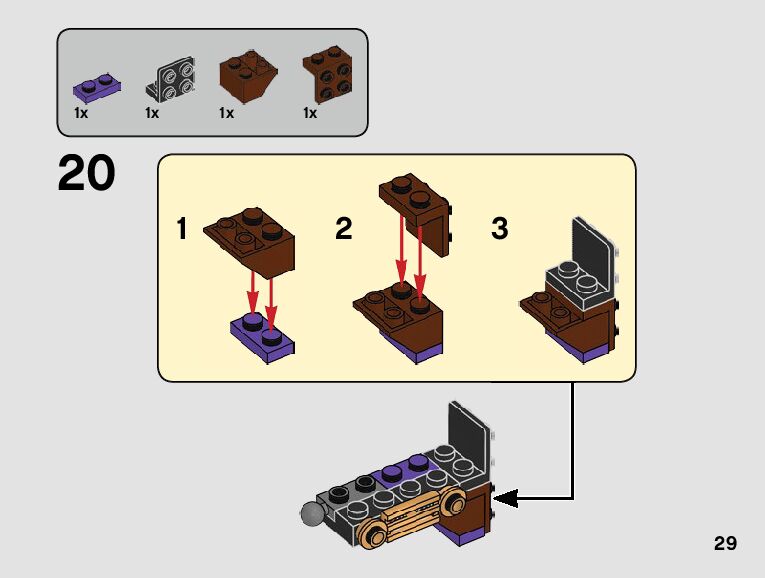 1x 1x 1x 1x

20

1

2

3

29