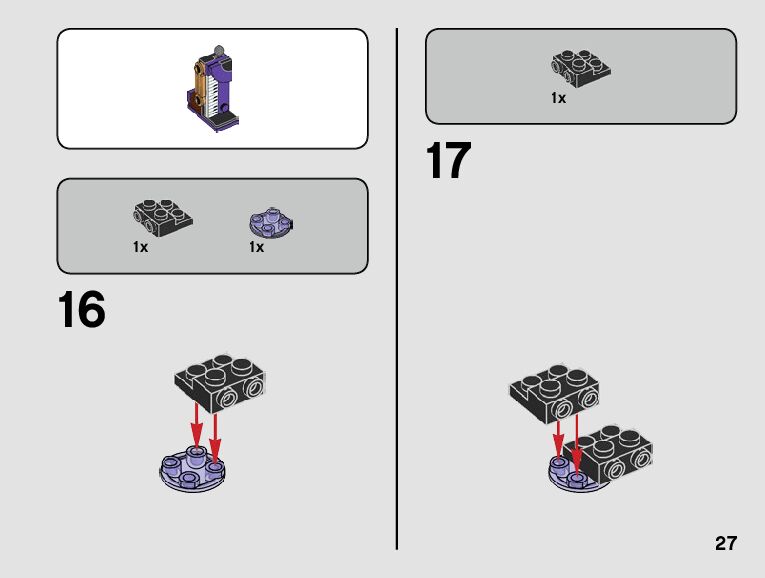 1x 1x

16

1x

17

27