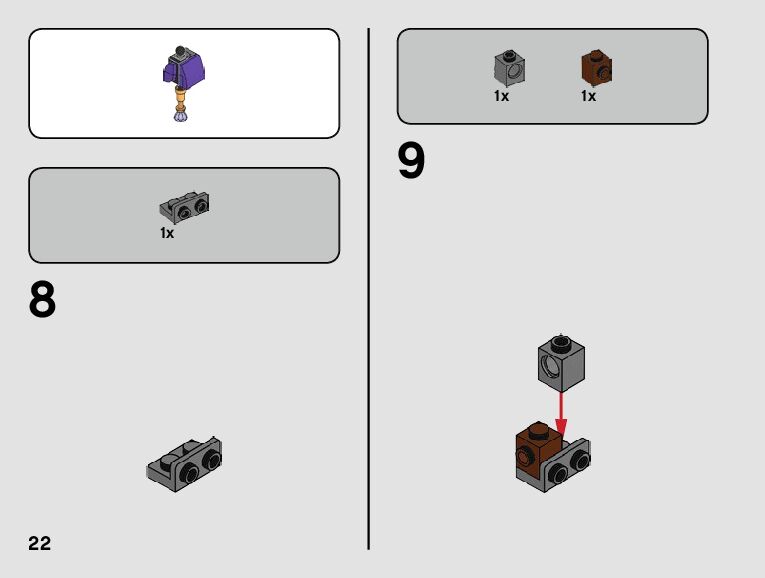 1x

8

22

1x

1x

9