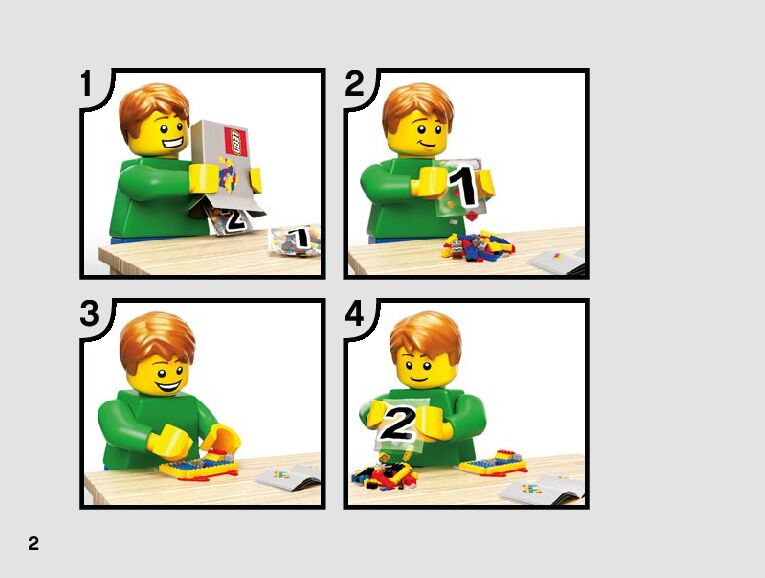 1

LEGO

2

1

2

1

3

4

2

2