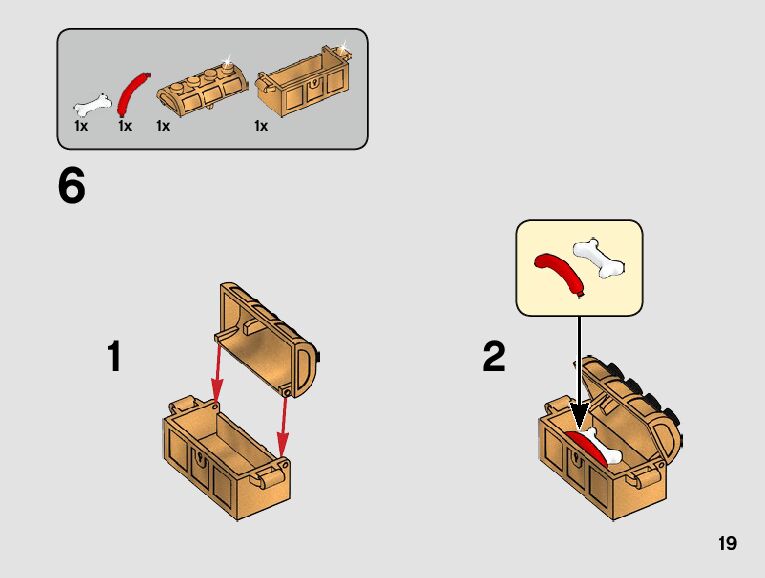 1x 1x 1x 1x

6

1

2

19