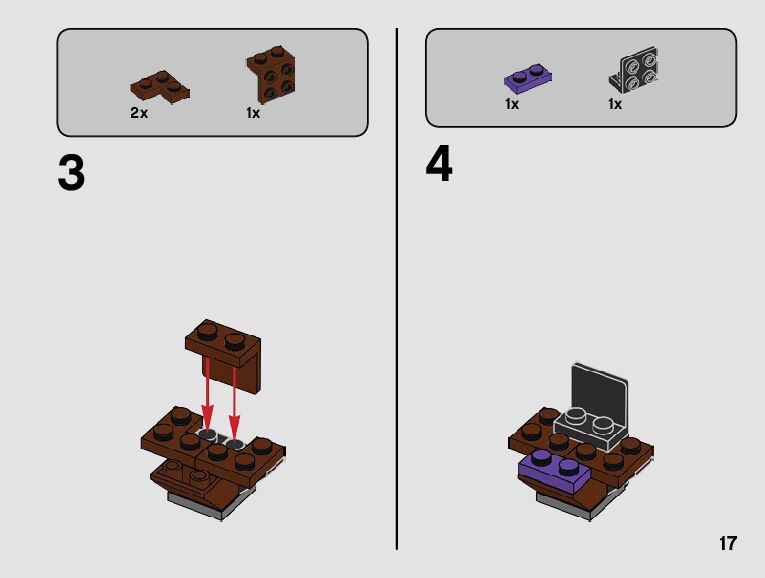 2x
1x

3

1x
1x

4

17