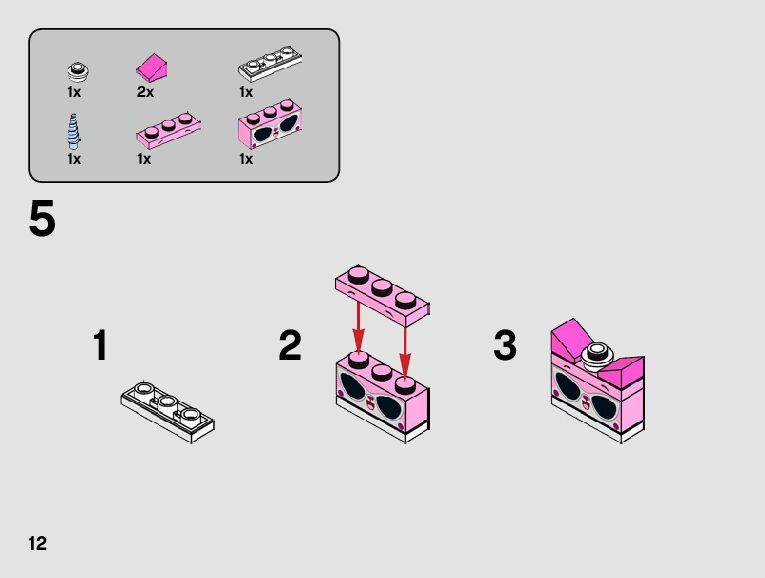 1x 2x 1x

1x 1x 1x

5

1

2

3

12