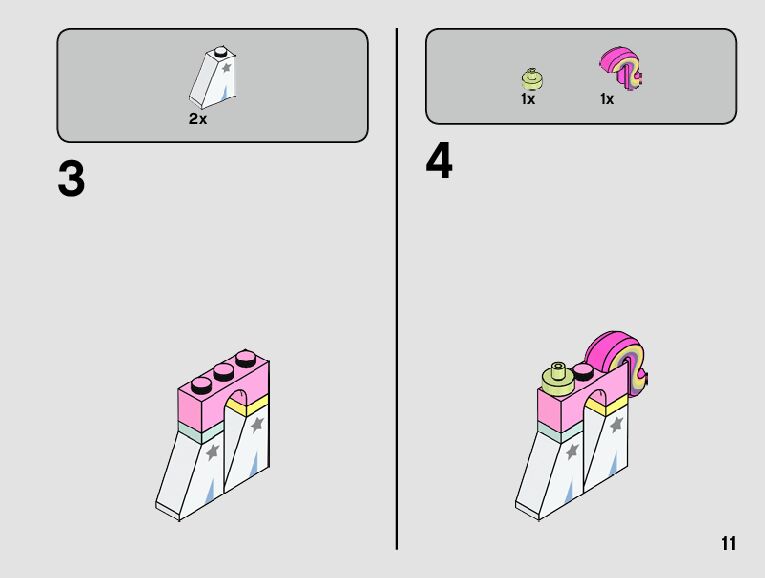 2x

3

1x 1x

4

11