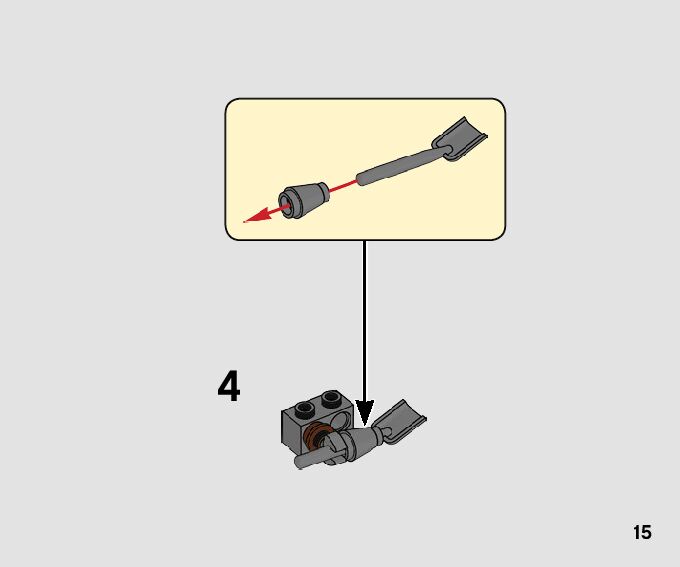 4

15