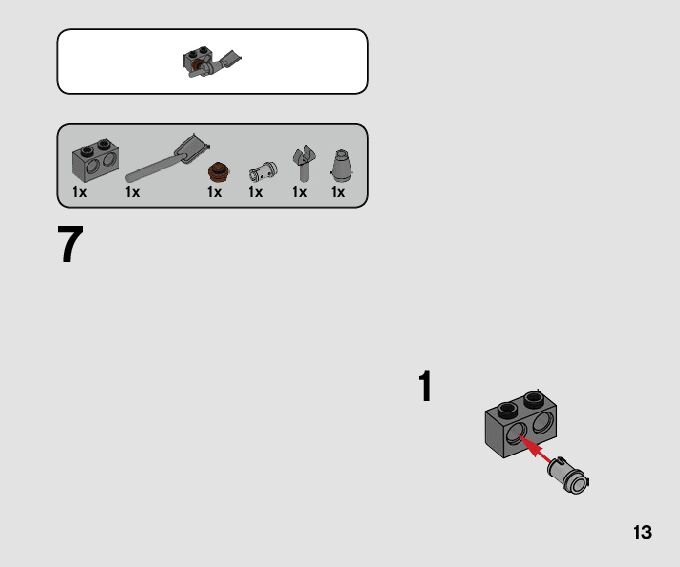 1x 1x 1x 1x 1x 1x

7

1

13