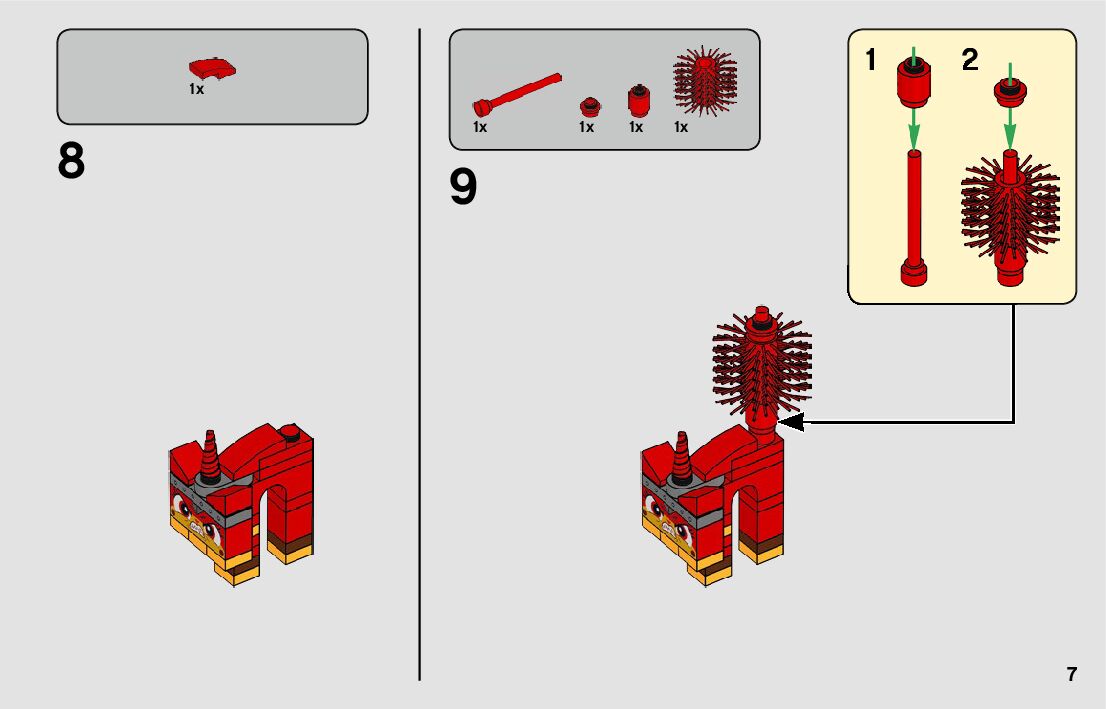 1x

8

1x 1x 1x 1x

9

1 2

7