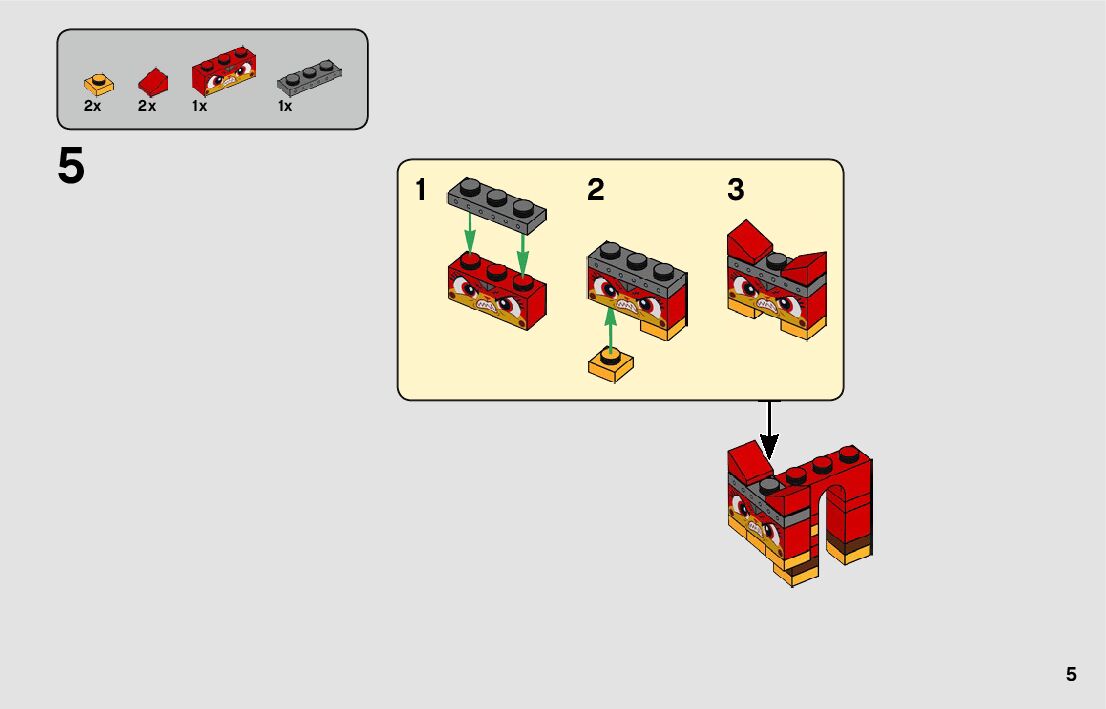 2x 2x 1x 1x

5

1

2

3

5