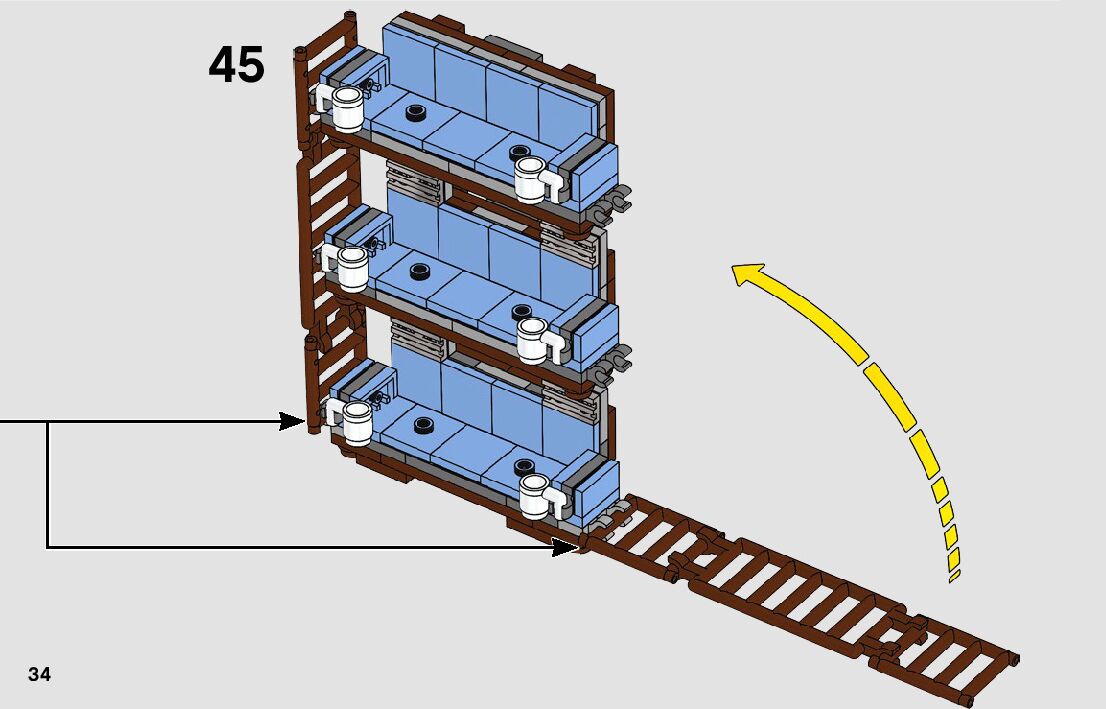 45

34